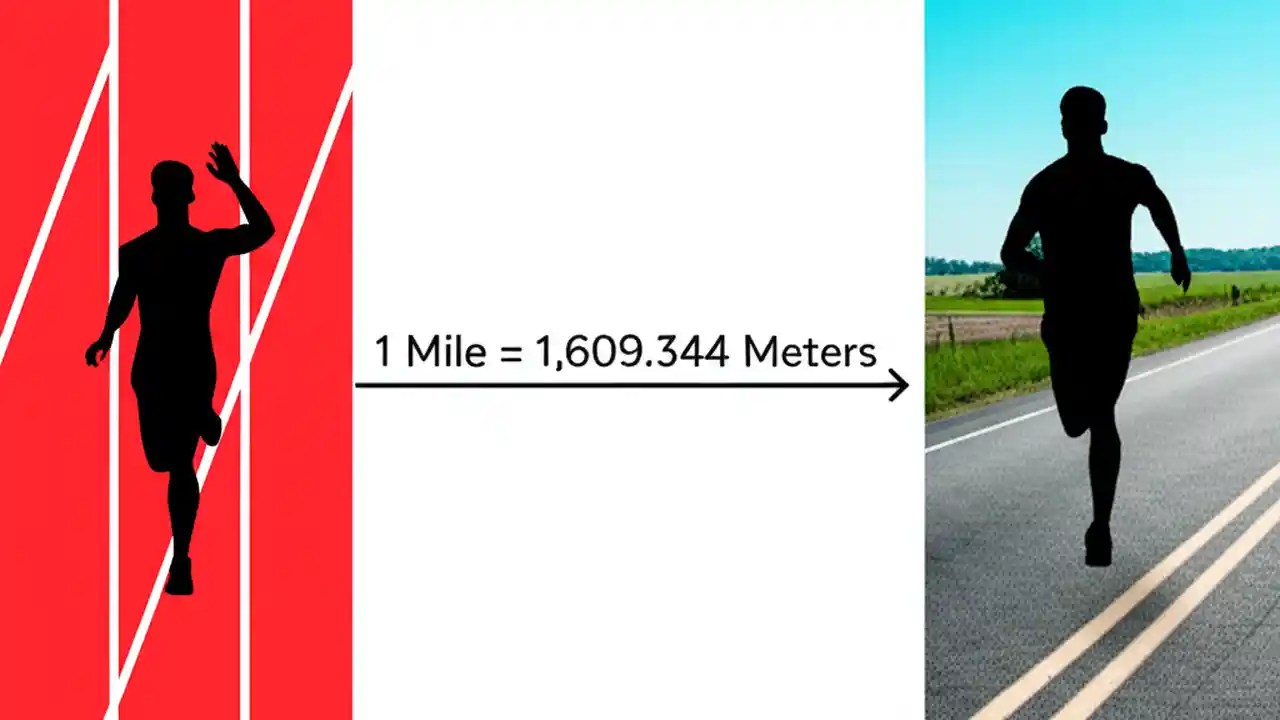 1 Mile = 1,609.344 Meters