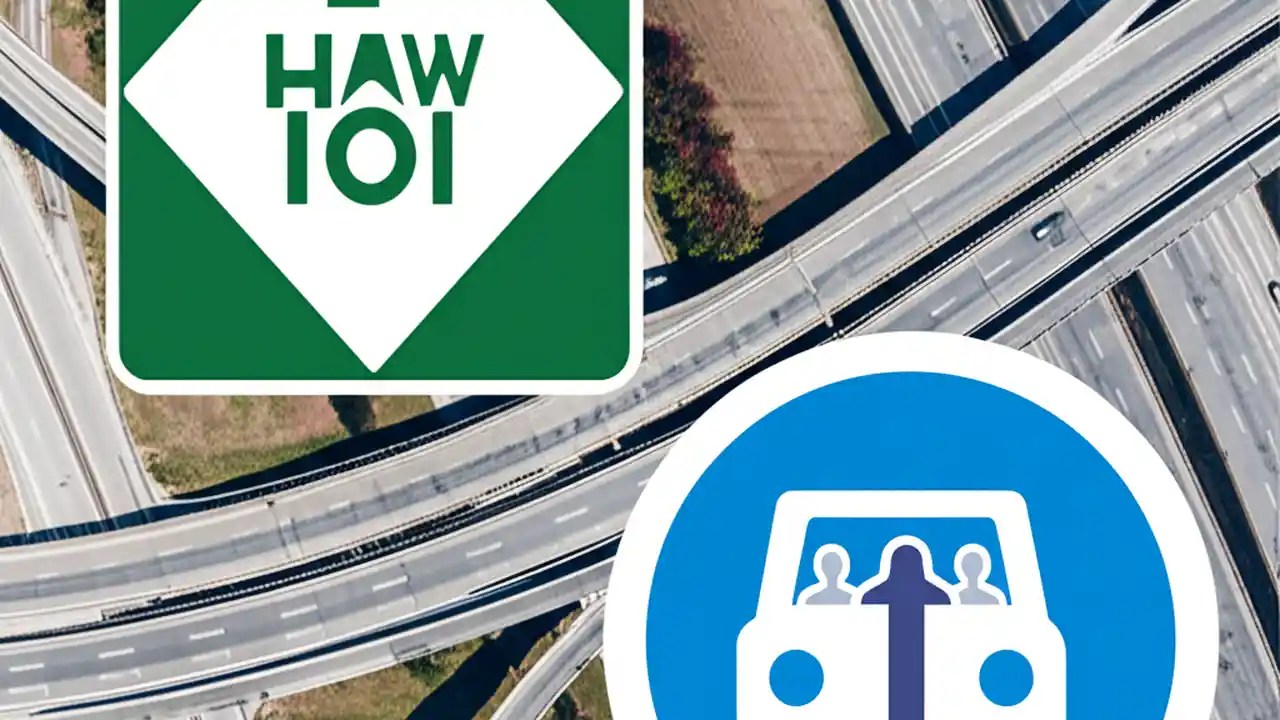 HAW
101