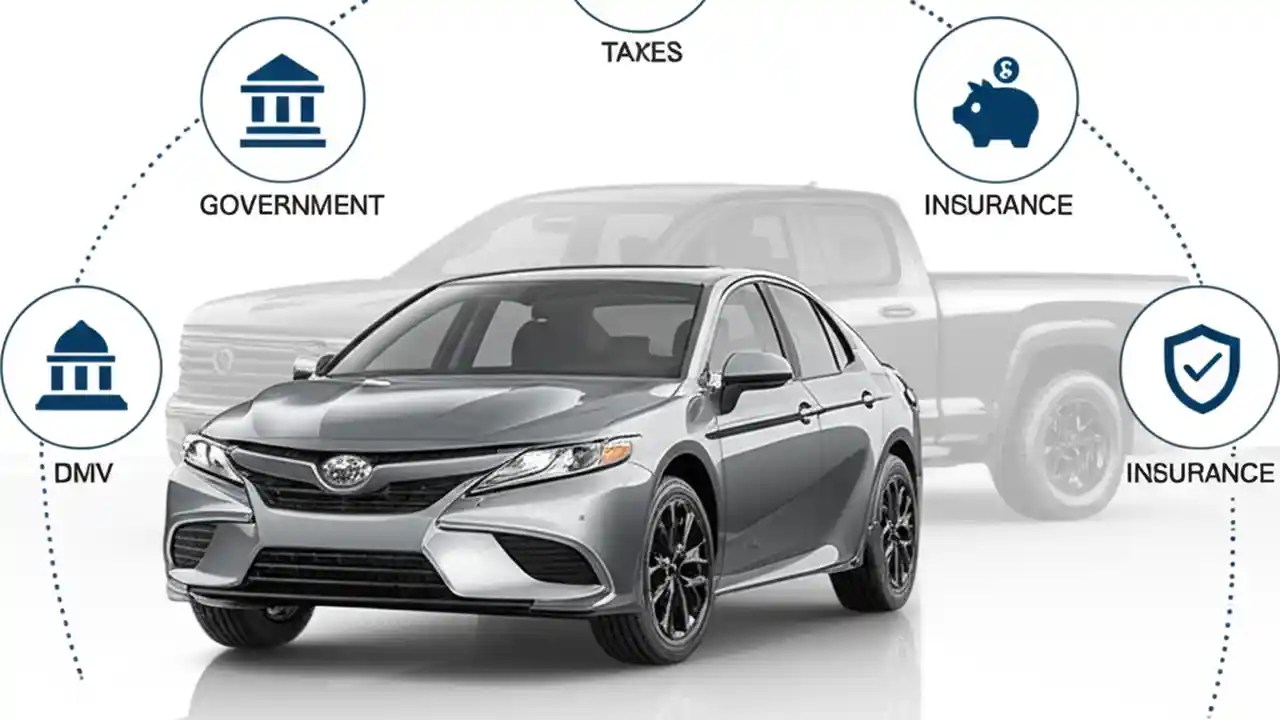 TAXES

GOVERNMENT

INSURANCE

DMV

INSURANCE