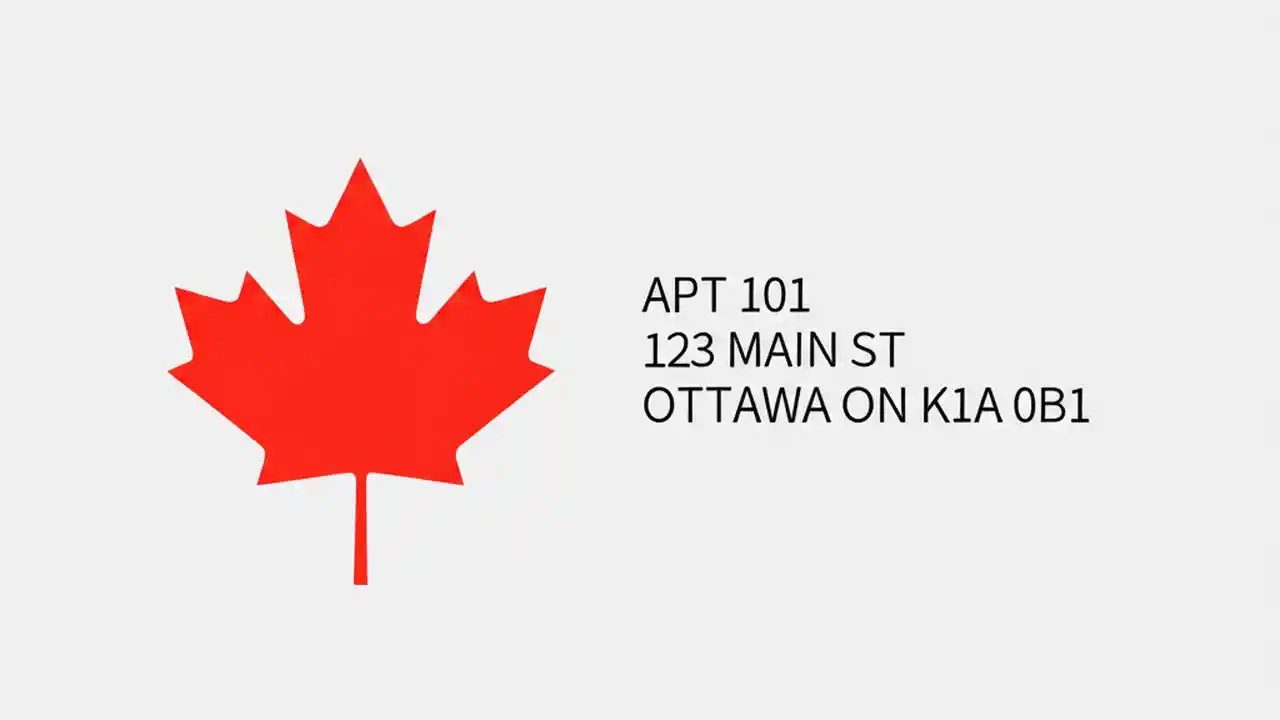 APT 101
123 MAIN ST
OTTAWA ON K1A 0B1