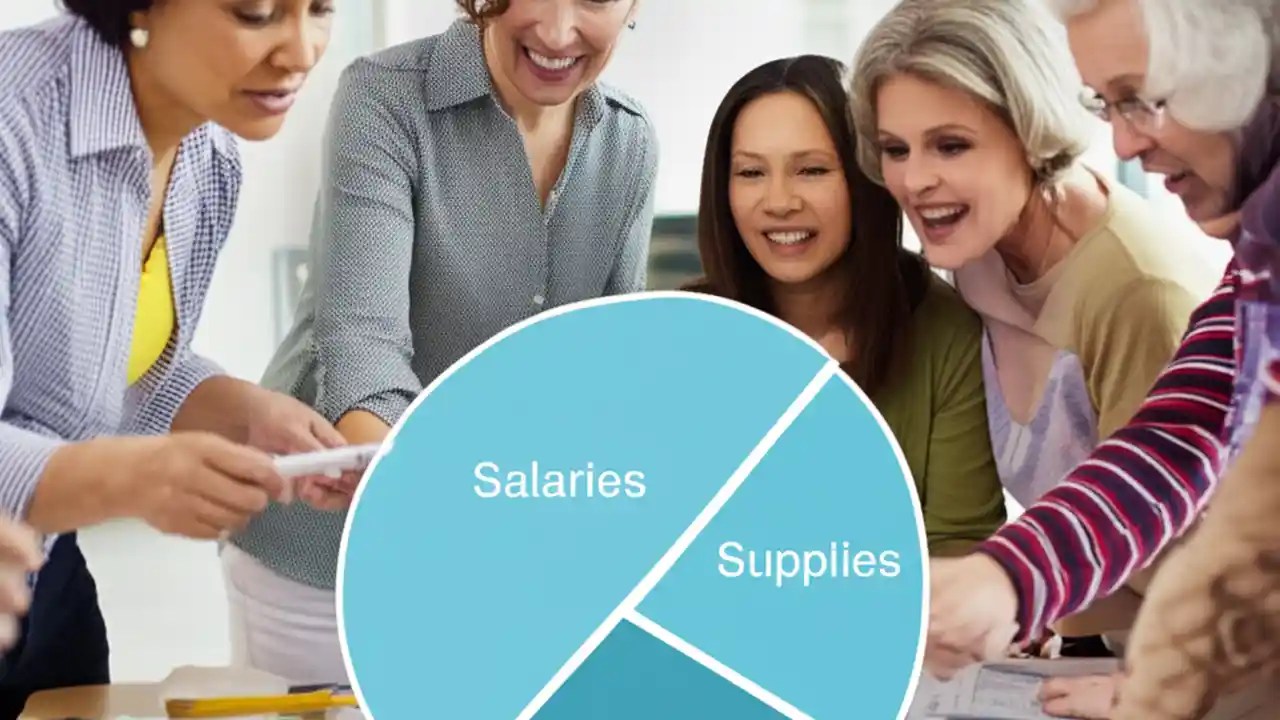 Salaries

Supplies