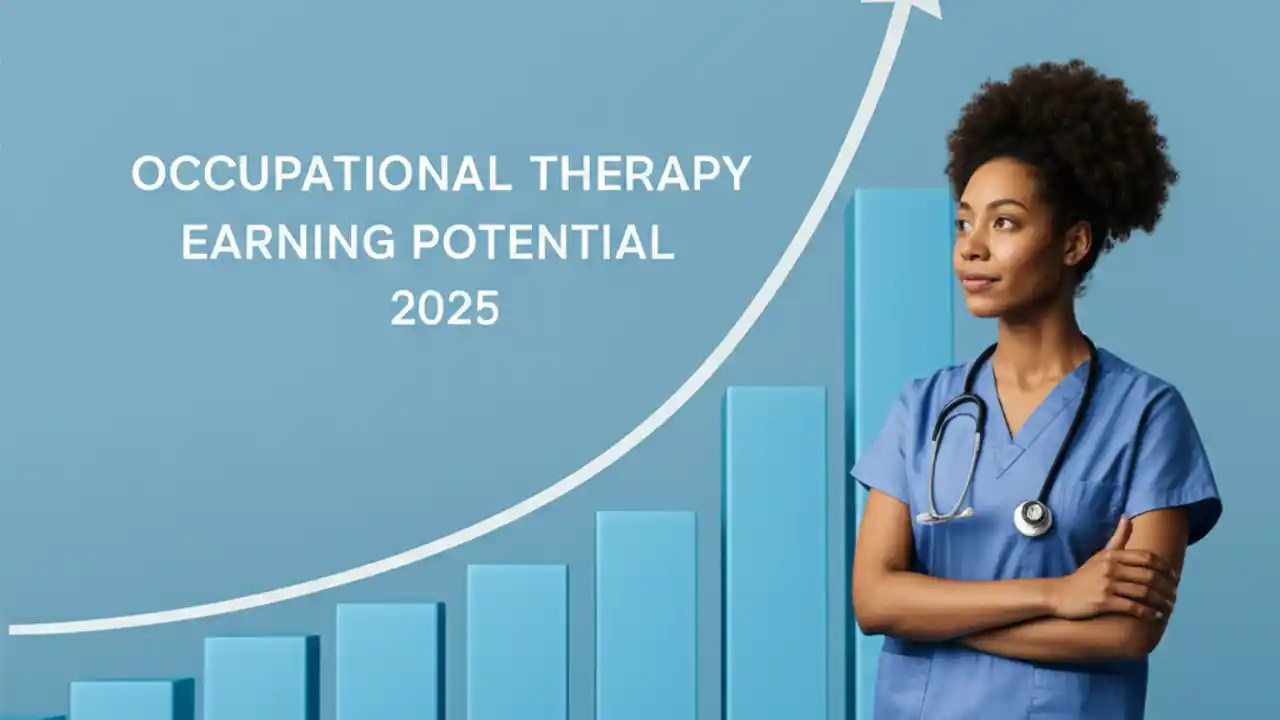 OCCUPATIONAL THERAPY
EARNING POTENTIAL
2025