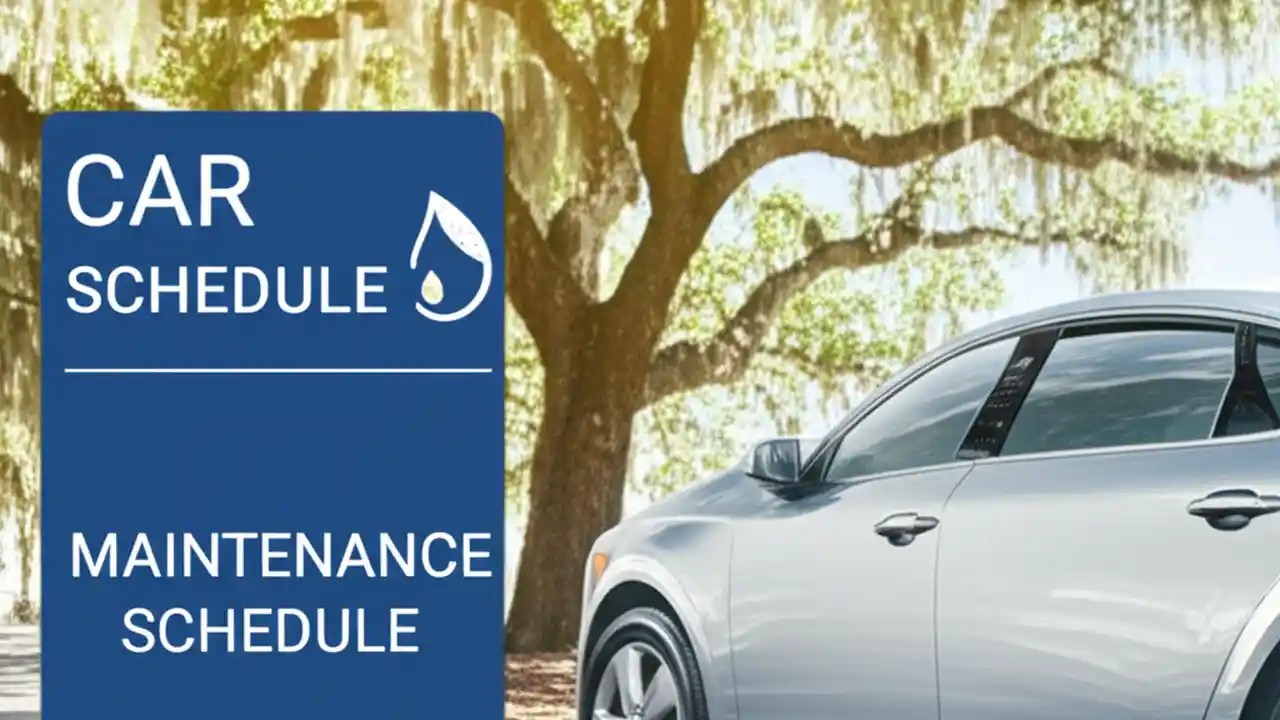 CAR
SCHEDULE

MAINTENANCE
SCHEDULE