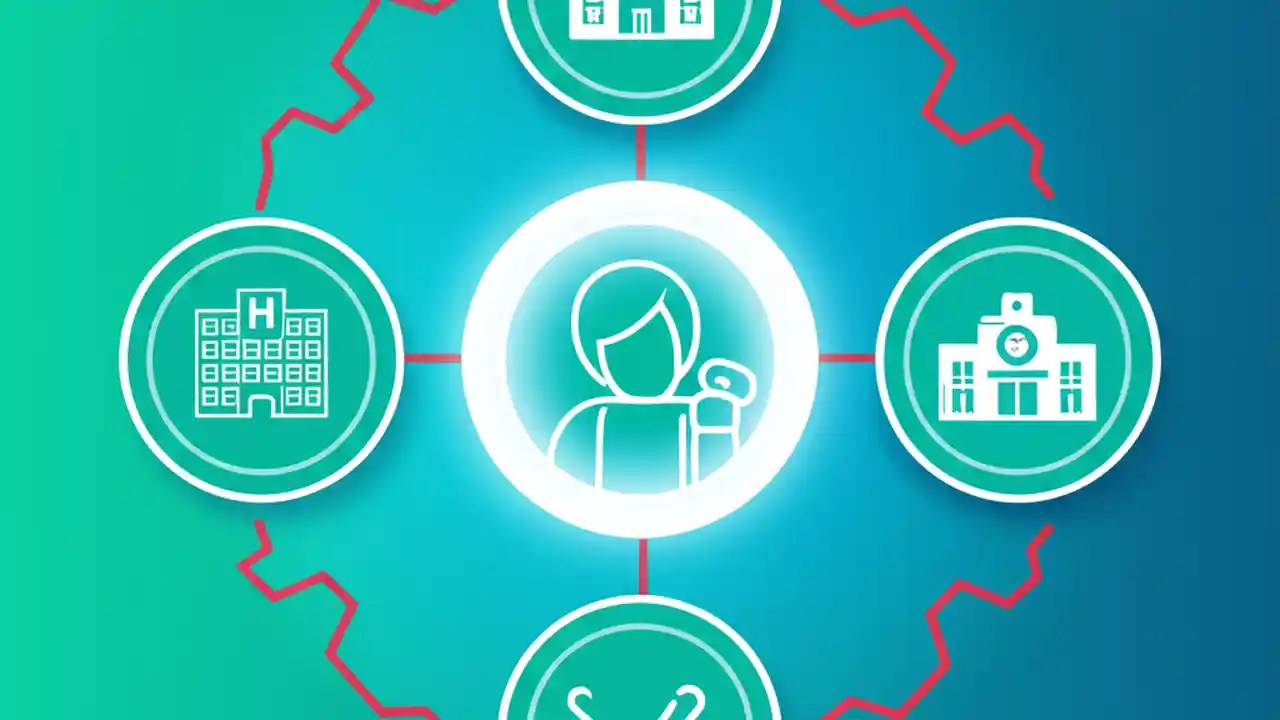 H