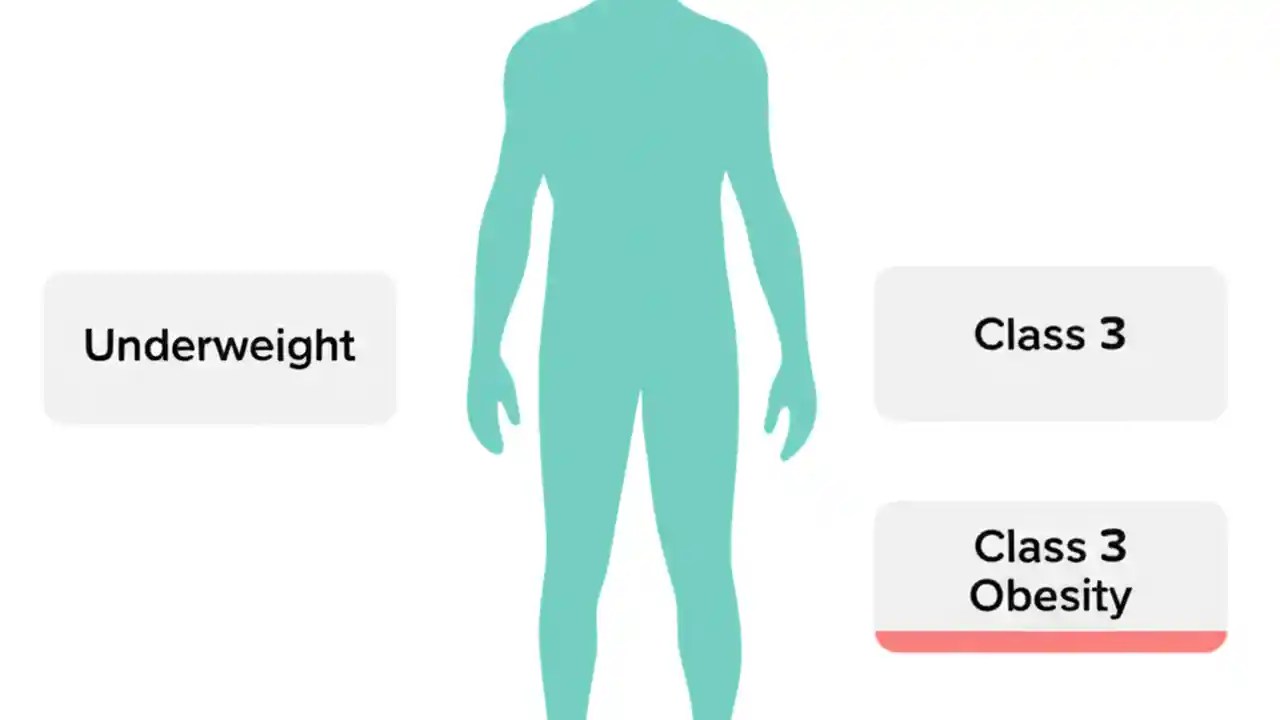 Underweight

Class 3

Class 3
Obesity