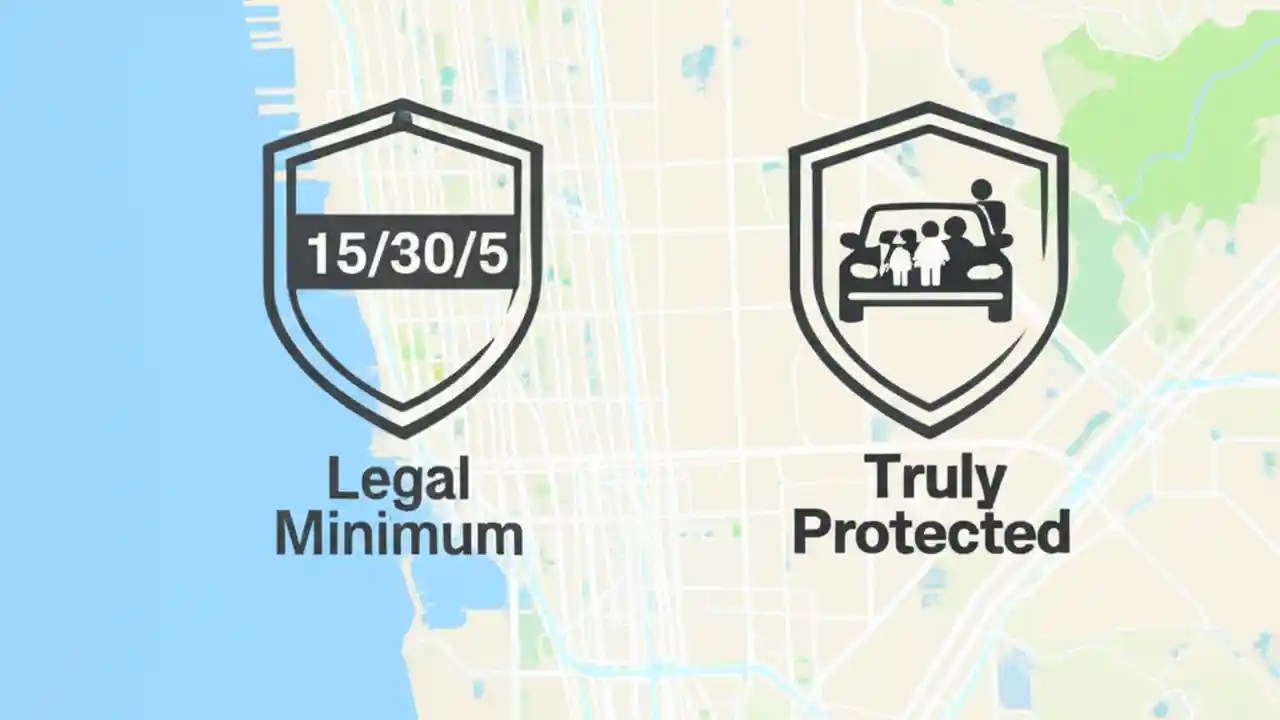 15/30/5

Legal Minimum

Truly Protected