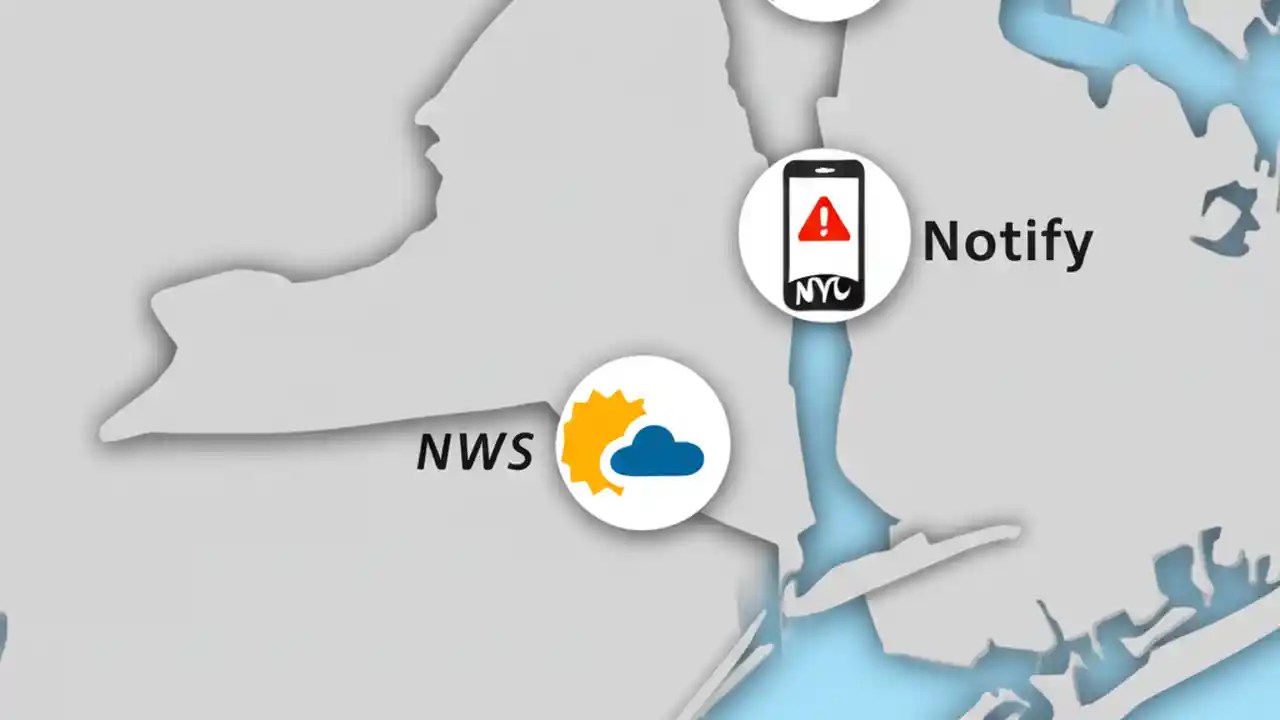 NYC
Notify
NWS