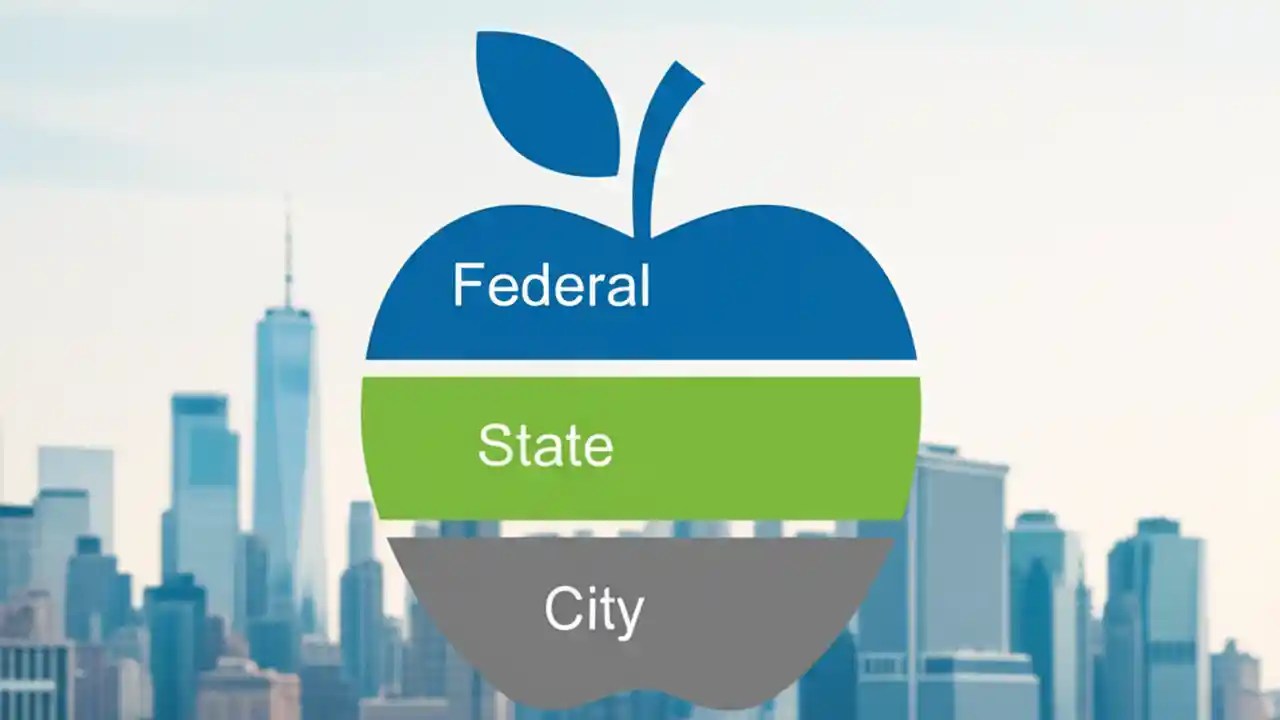 Federal

State

City