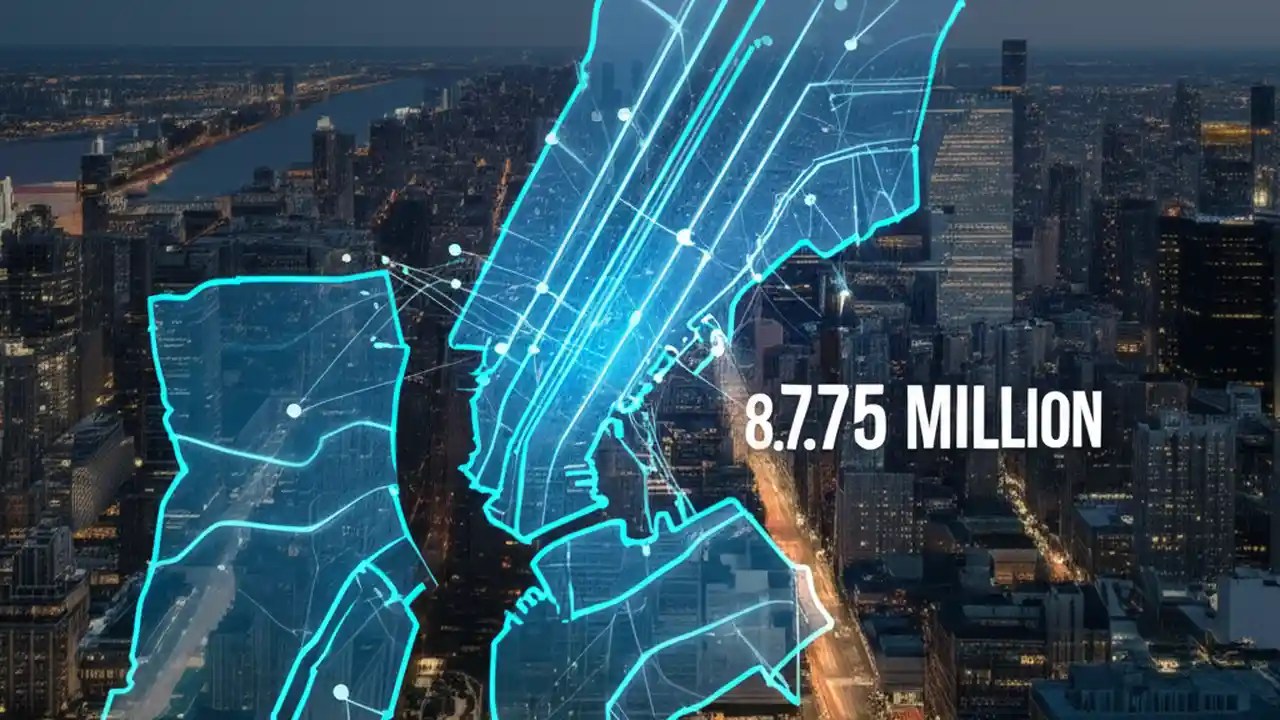 8.7.75 MILLION