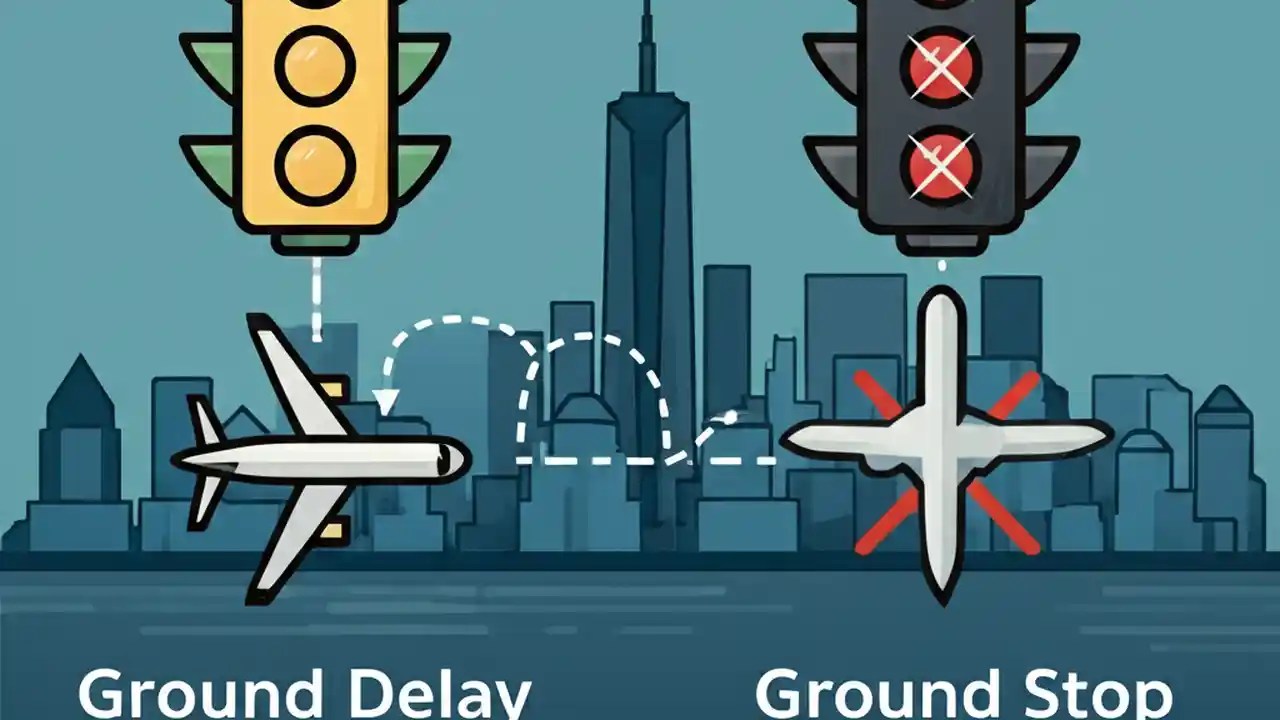 Ground Delay

Ground Stop