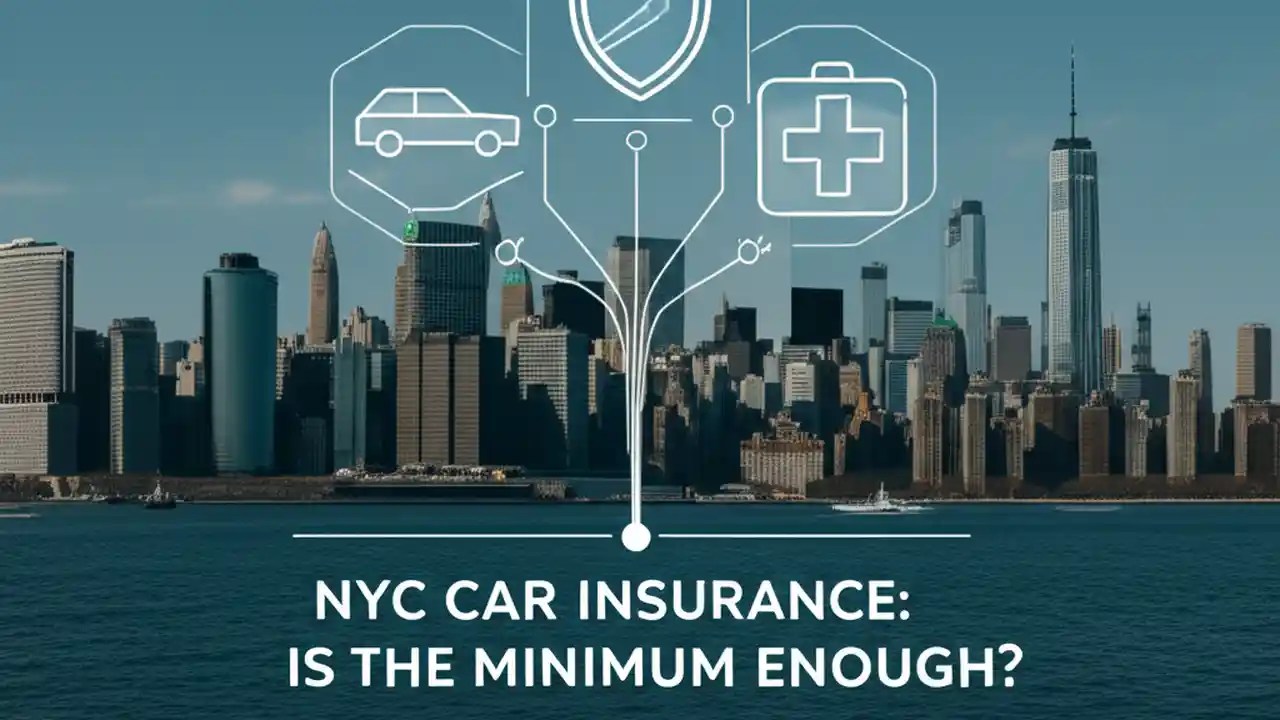 NYC CAR INSURANCE:
IS THE MINIMUM ENOUGH?