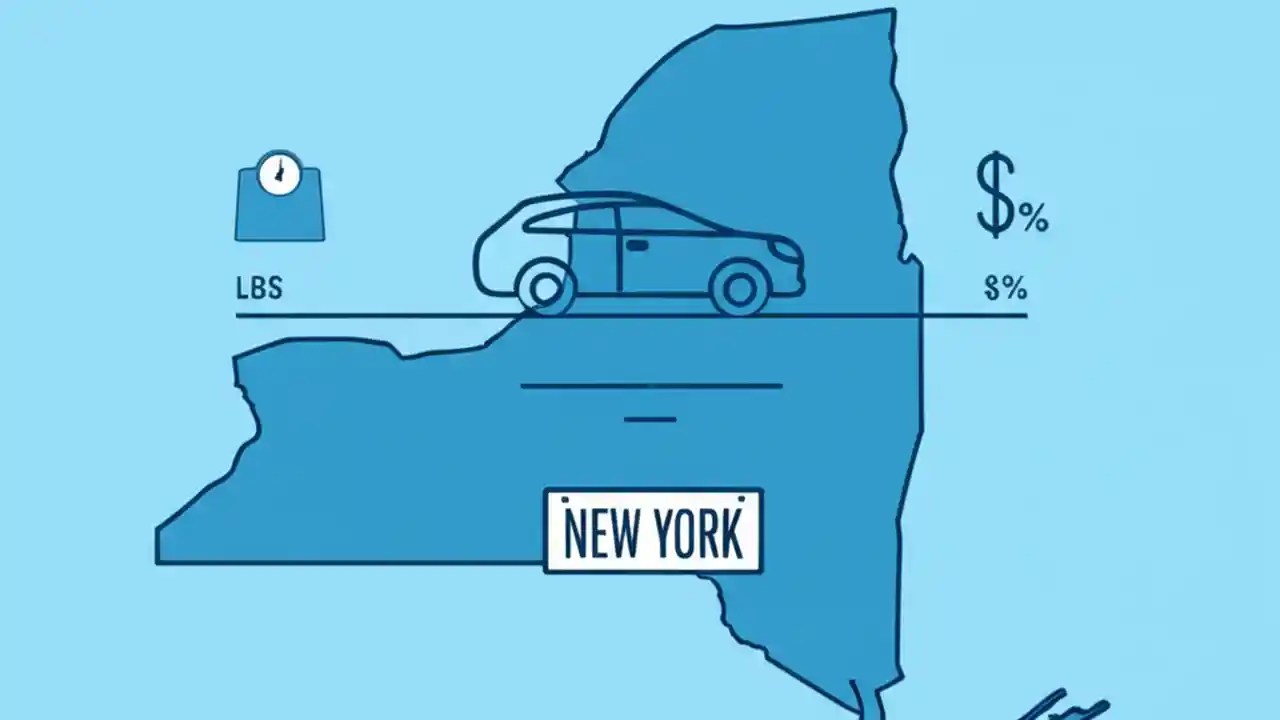 LBS

$%

$%

NEW YORK