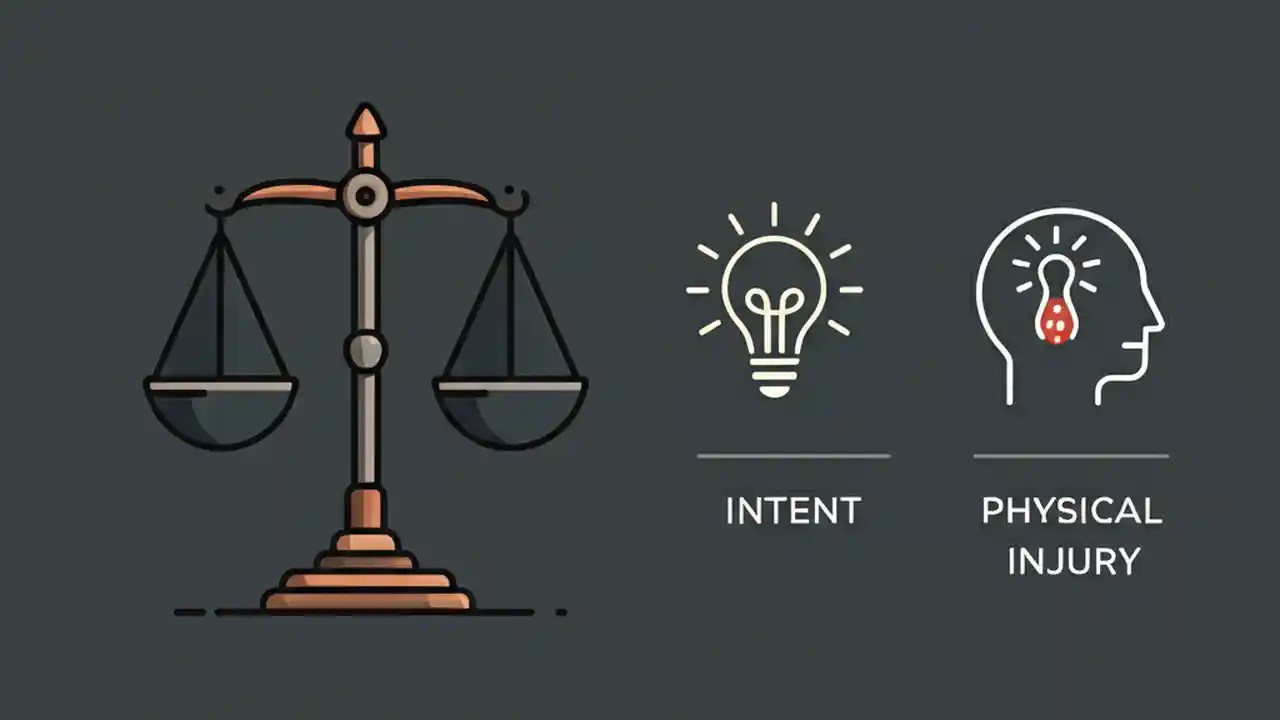 INTENT

PHYSICAL INJURY