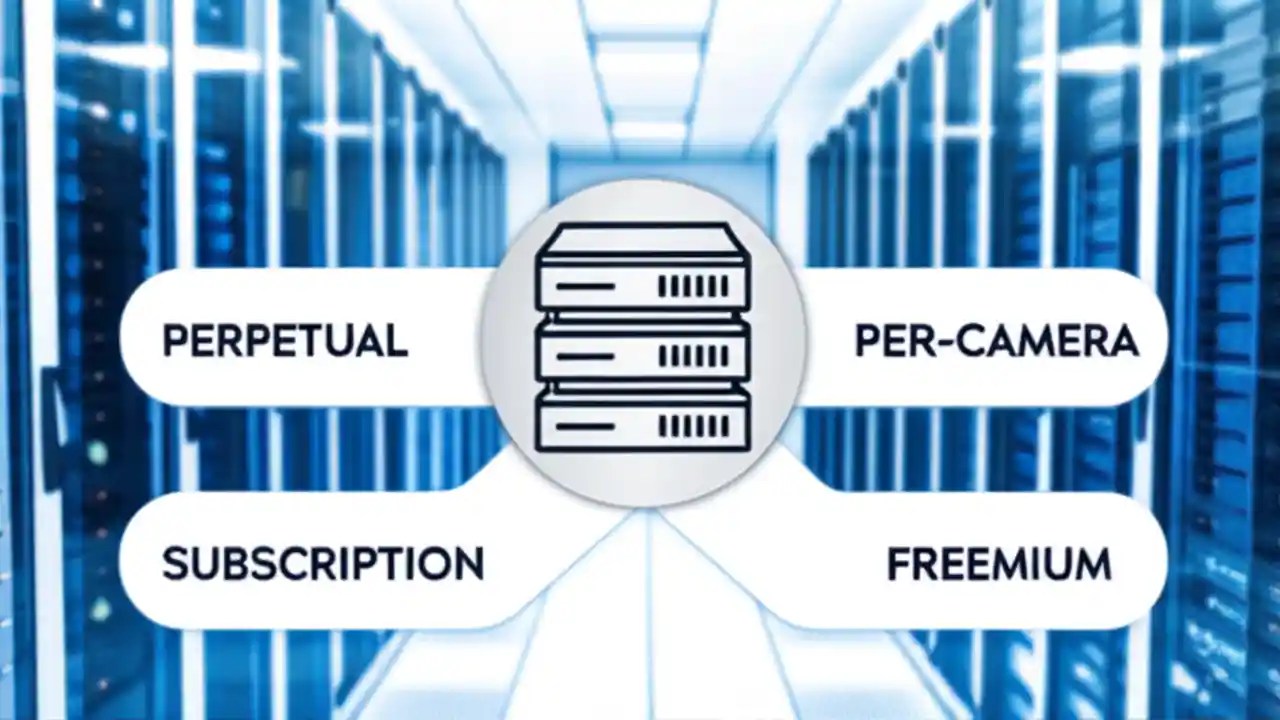 PERPETUAL

PER-CAMERA

SUBSCRIPTION

FREEMIUM