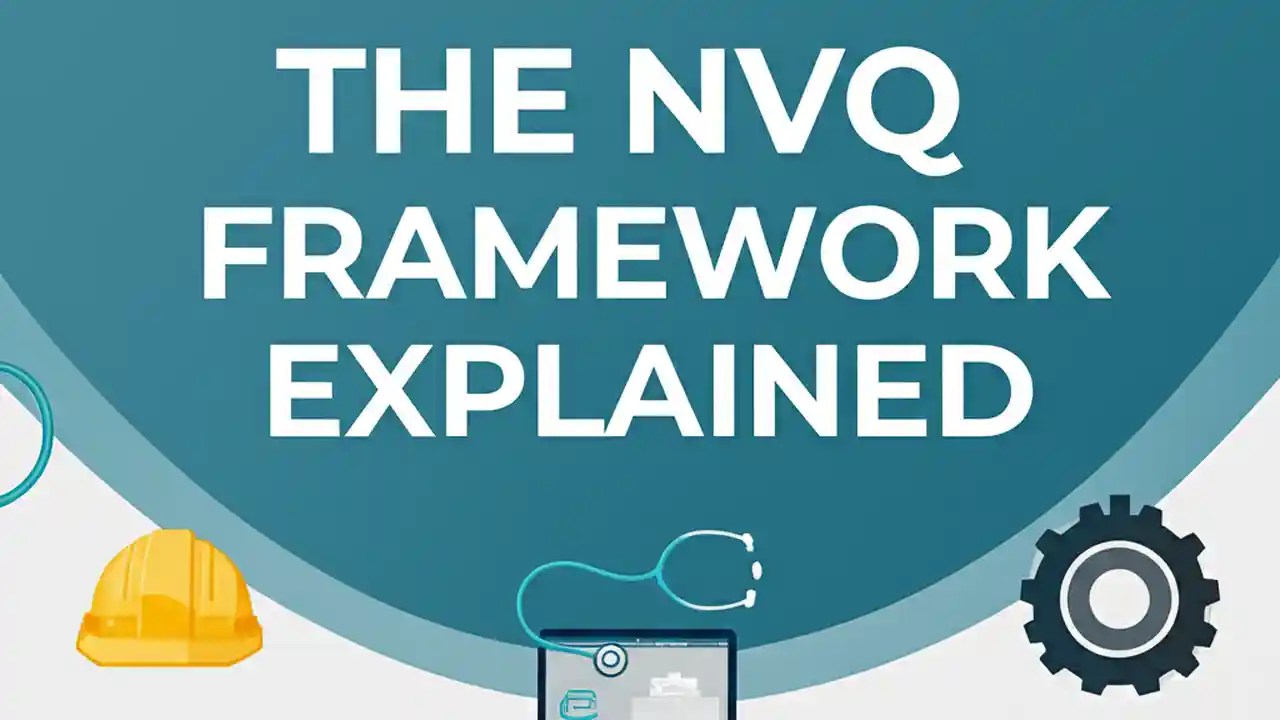 THE NVQ FRAMEWORK EXPLAINED