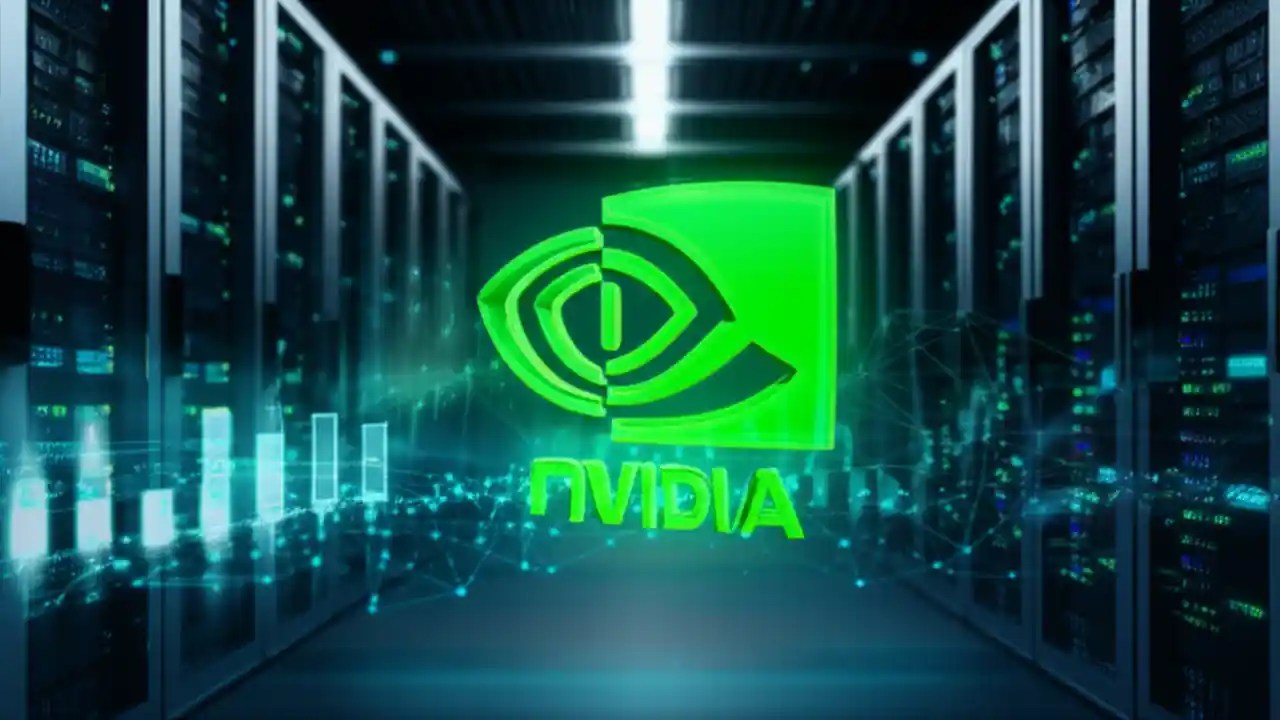 NVIDIA