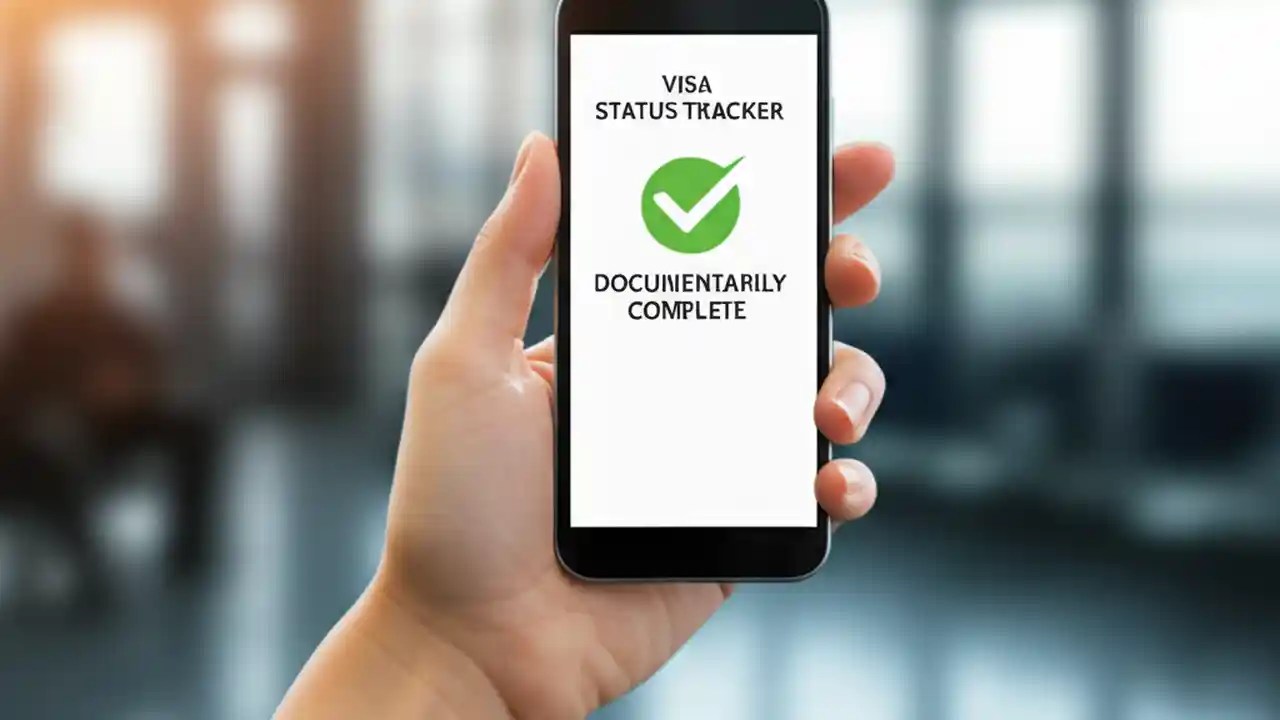 VISA
STATUS TRACKER

DOCUMENTARILY
COMPLETE