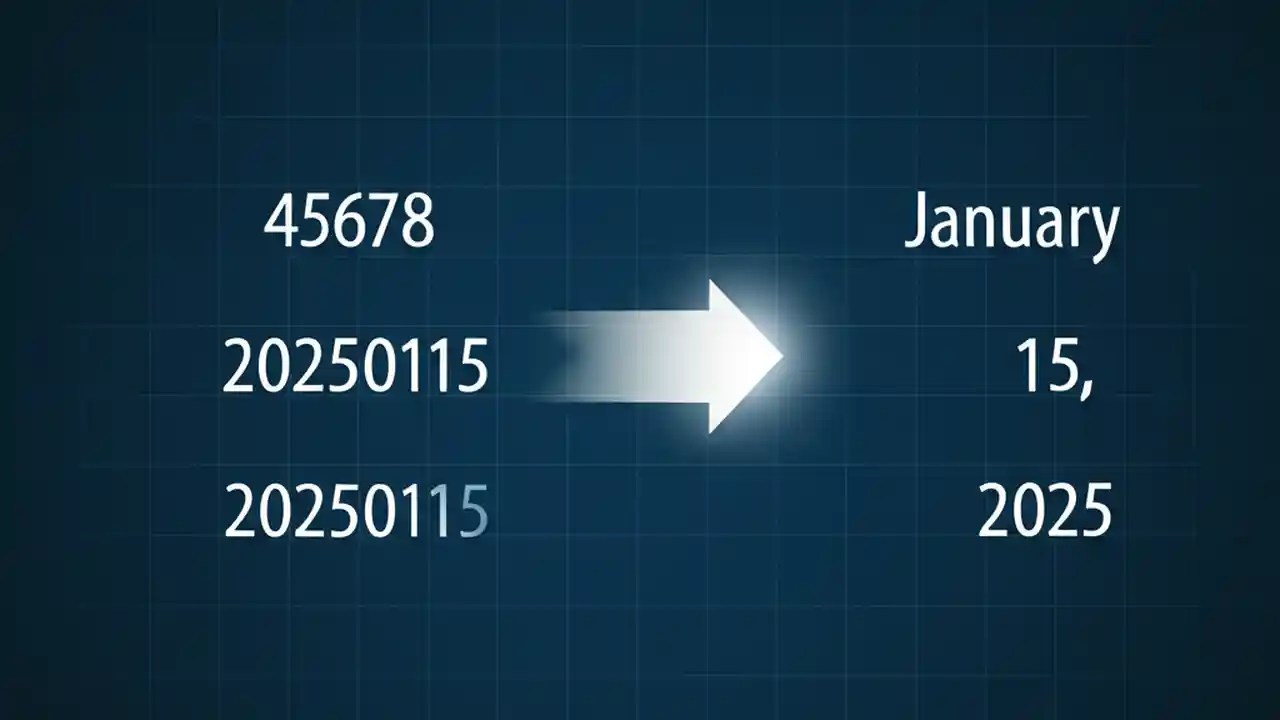 45678

20250115

20250115

January

15,

2025