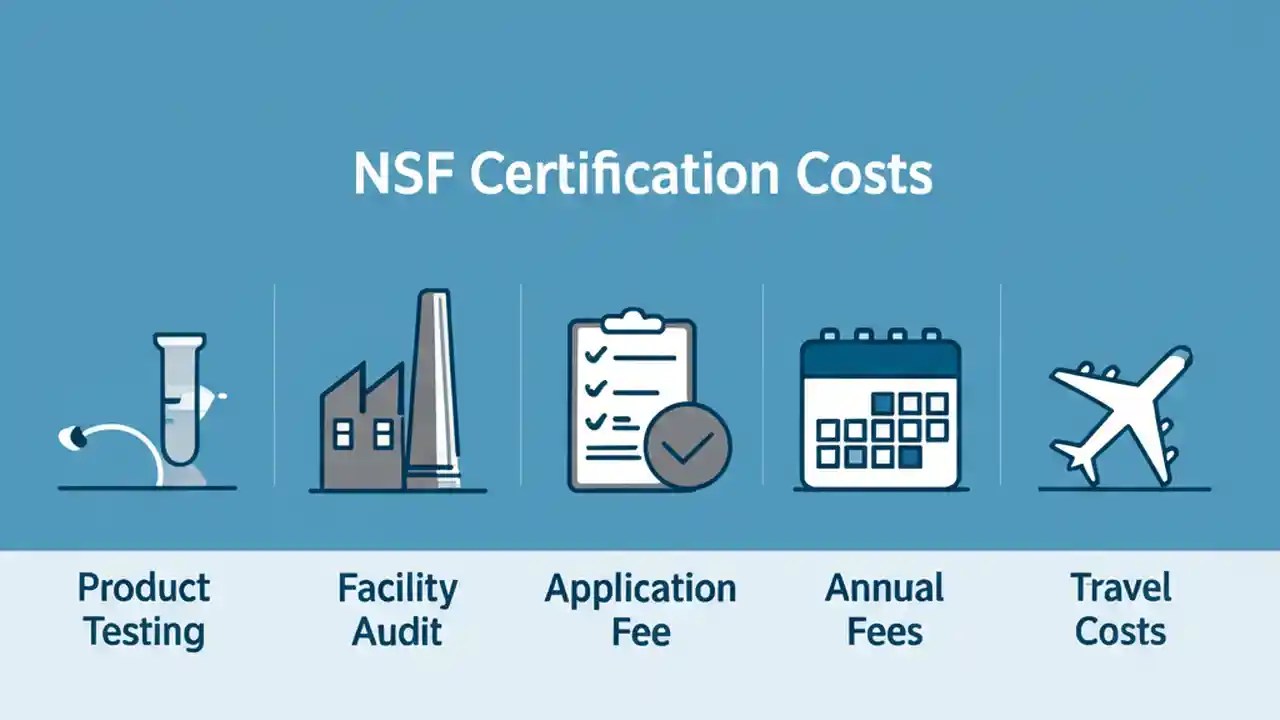 NSF Certification Costs

Product Testing

Facility Audit

Application Fee

Annual Fees

Travel Costs