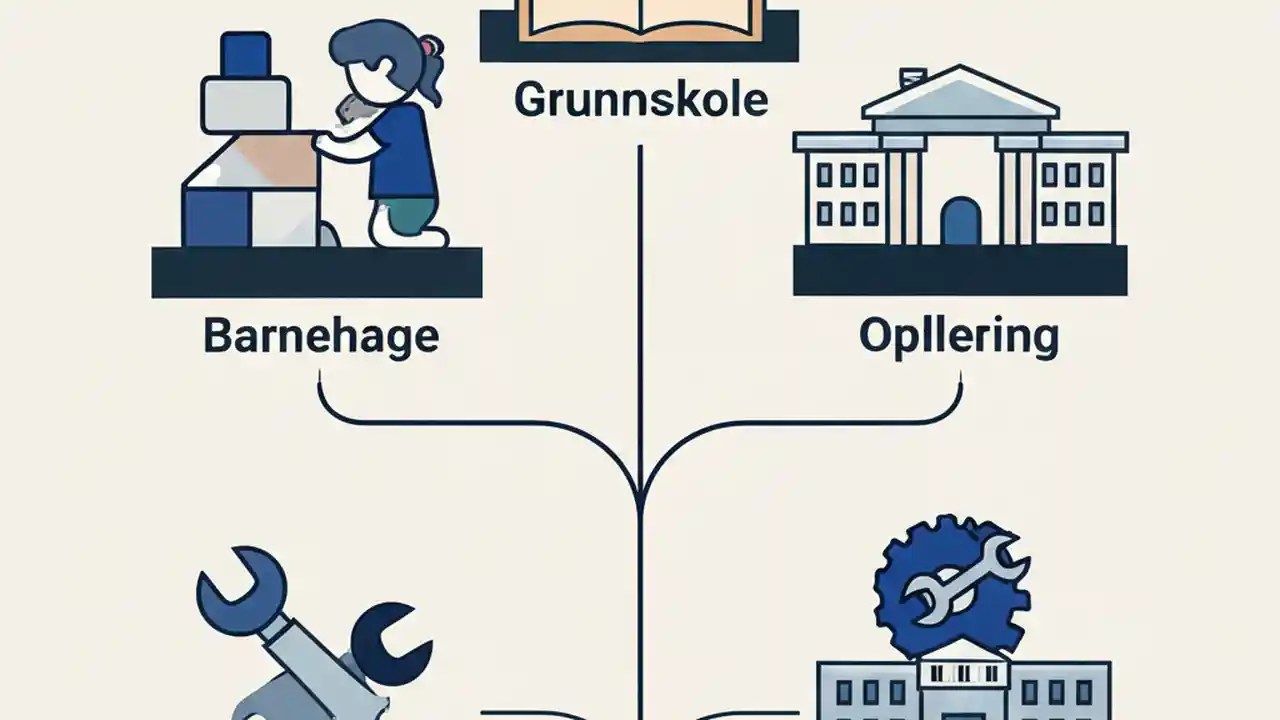 Grunnskole

Barnehage

Opllering