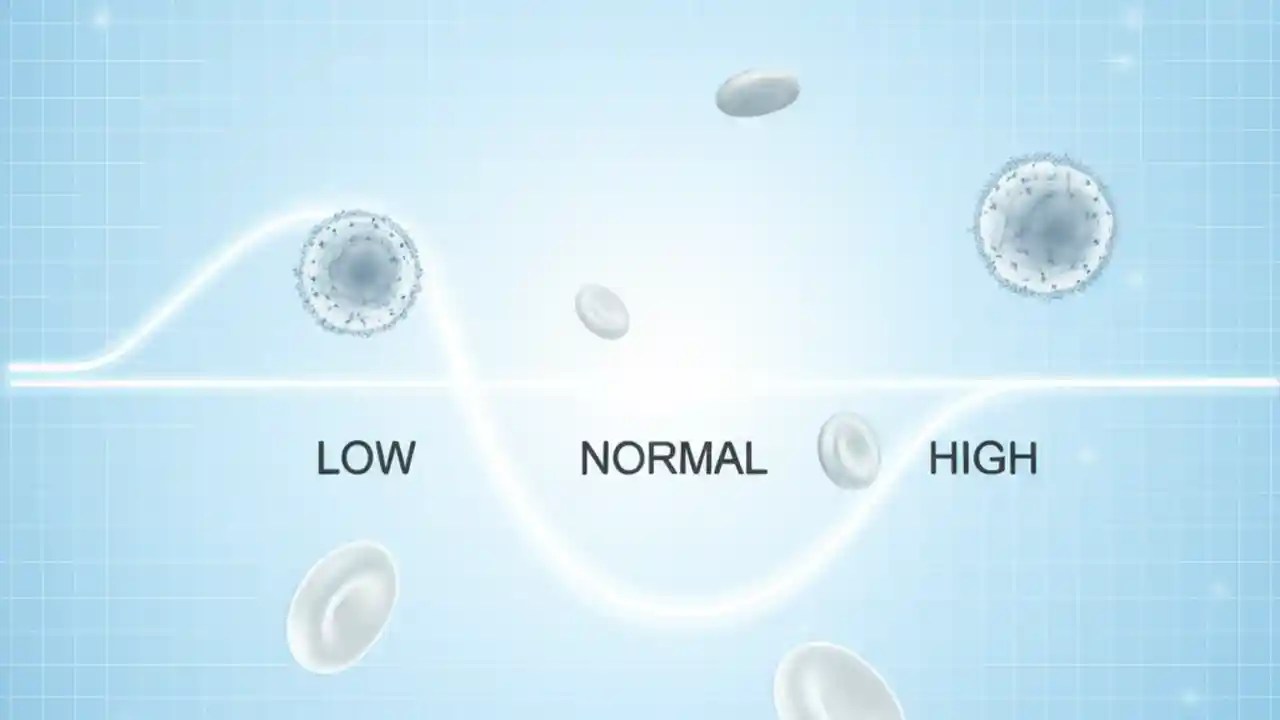 LOW NORMAL HIGH