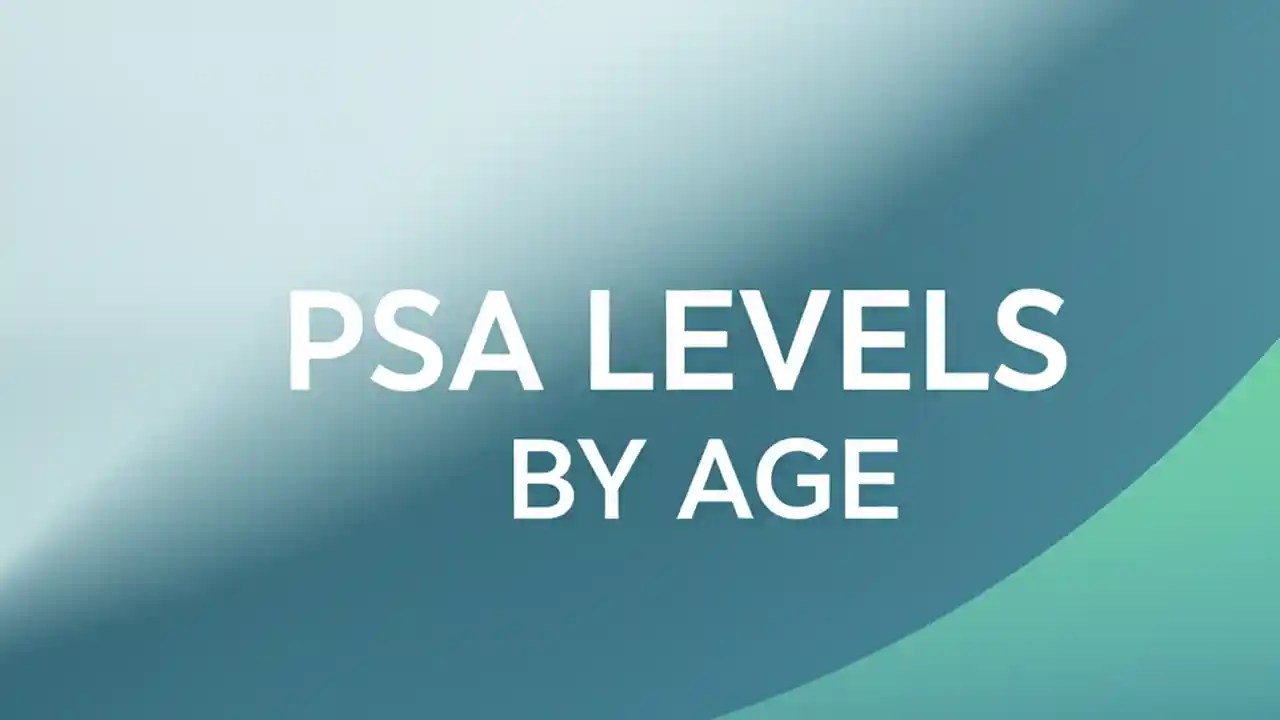 PSA LEVELS
BY AGE