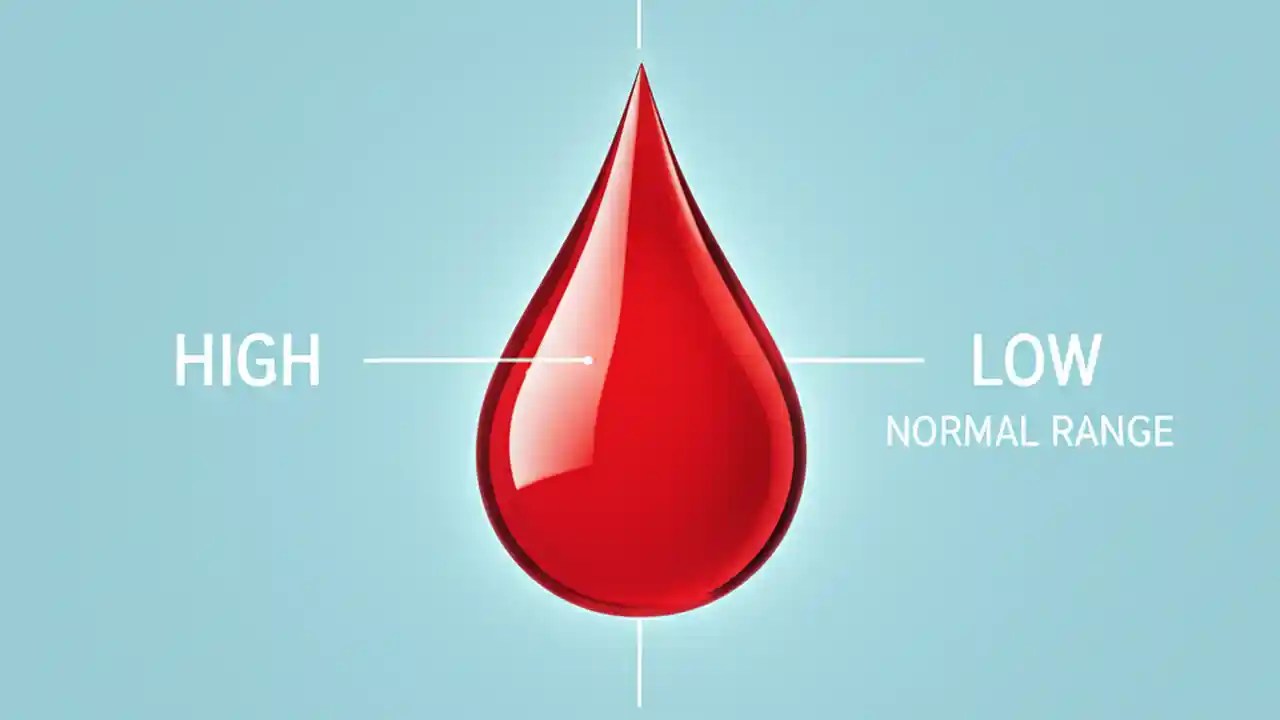 HIGH

LOW

NORMAL RANGE