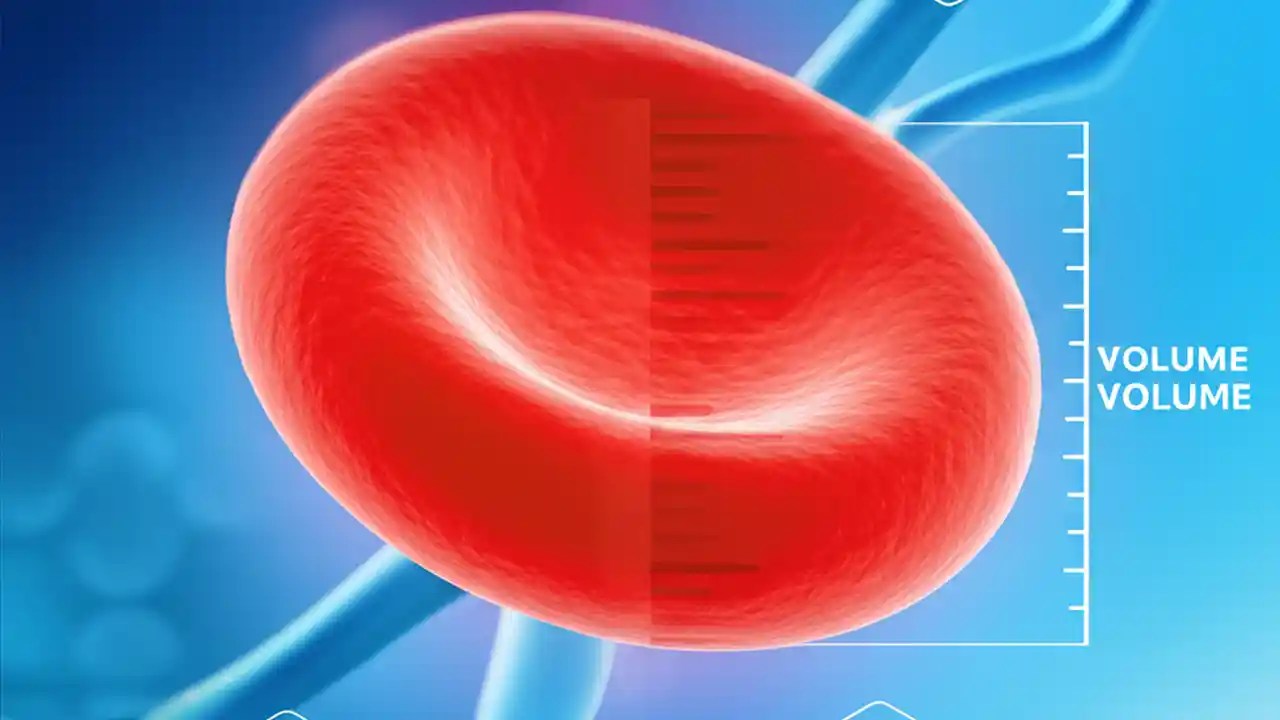 VOLUME
VOLUME