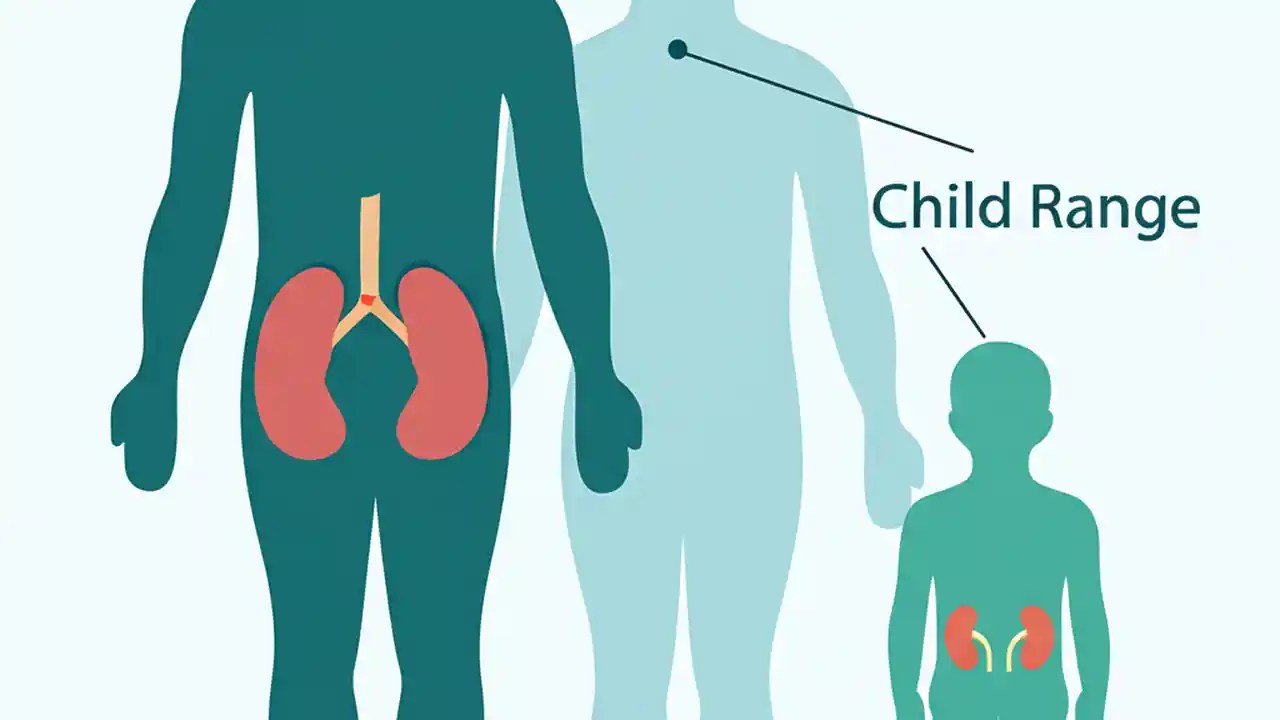 Child Range