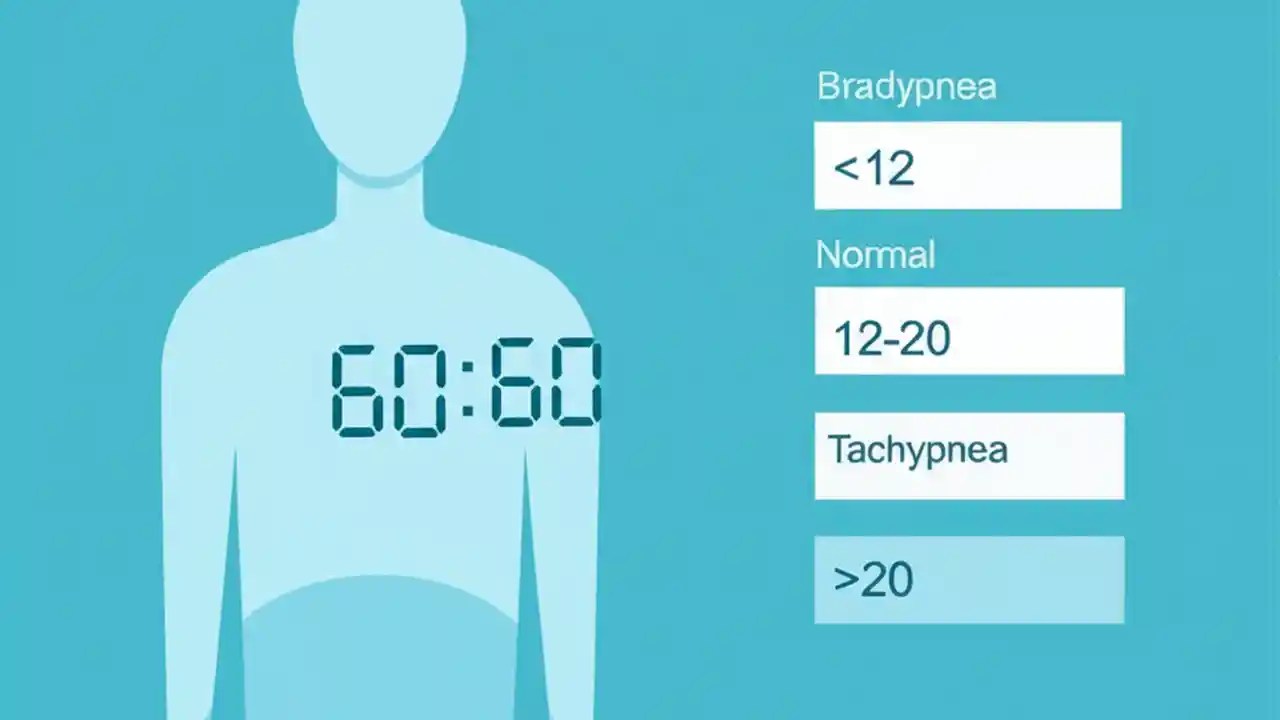 60:60

Bradypnea

<12

Normal

12-20

Tachypnea

>20