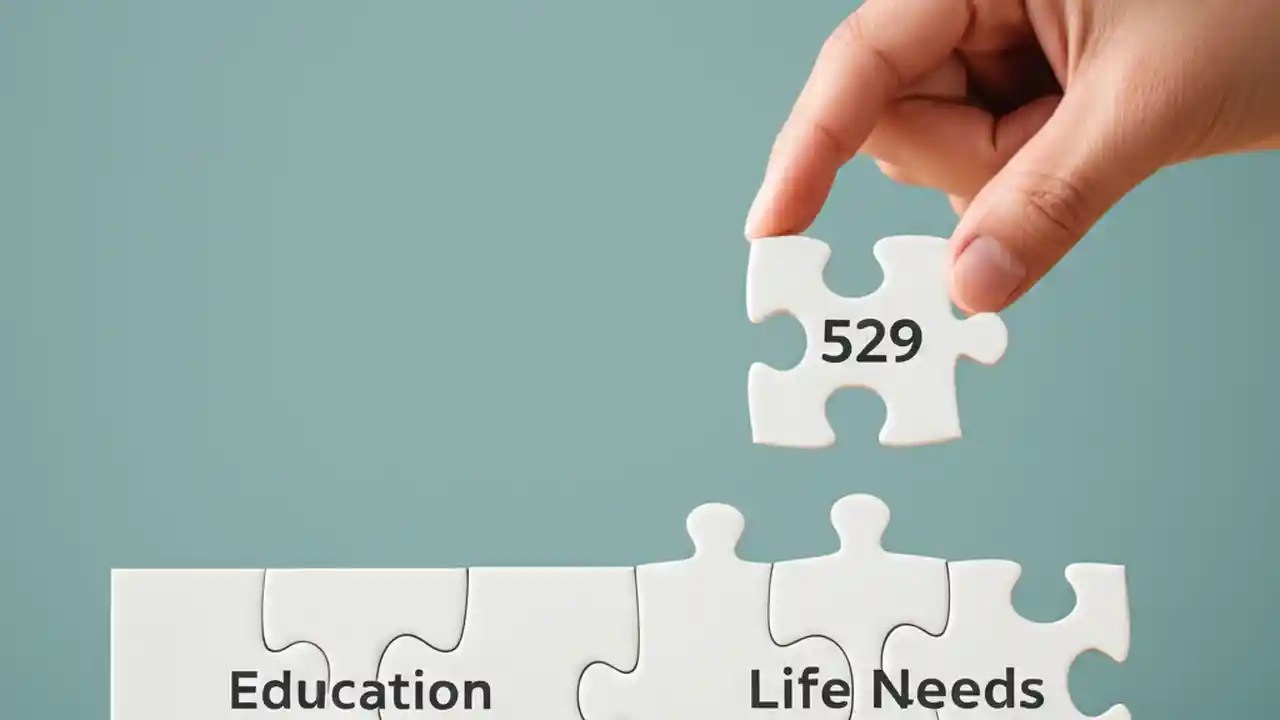 529

Education

Life Needs