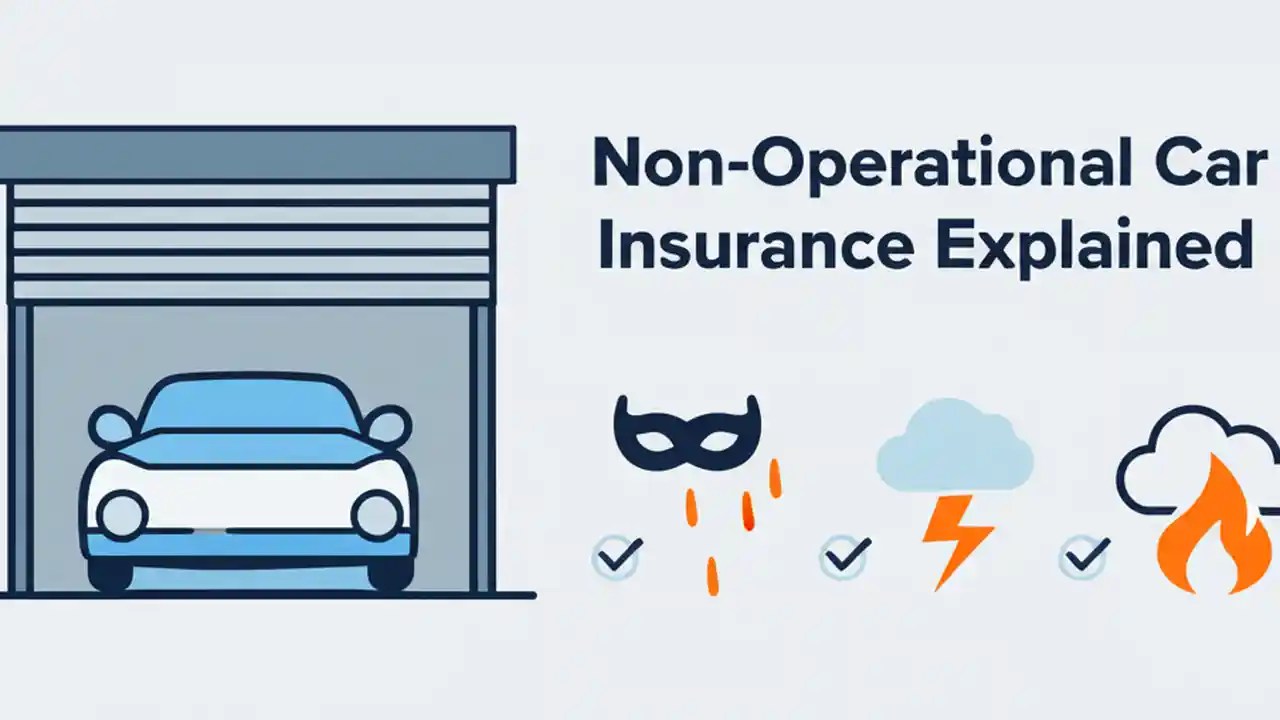 Non-Operational Car Insurance Explained