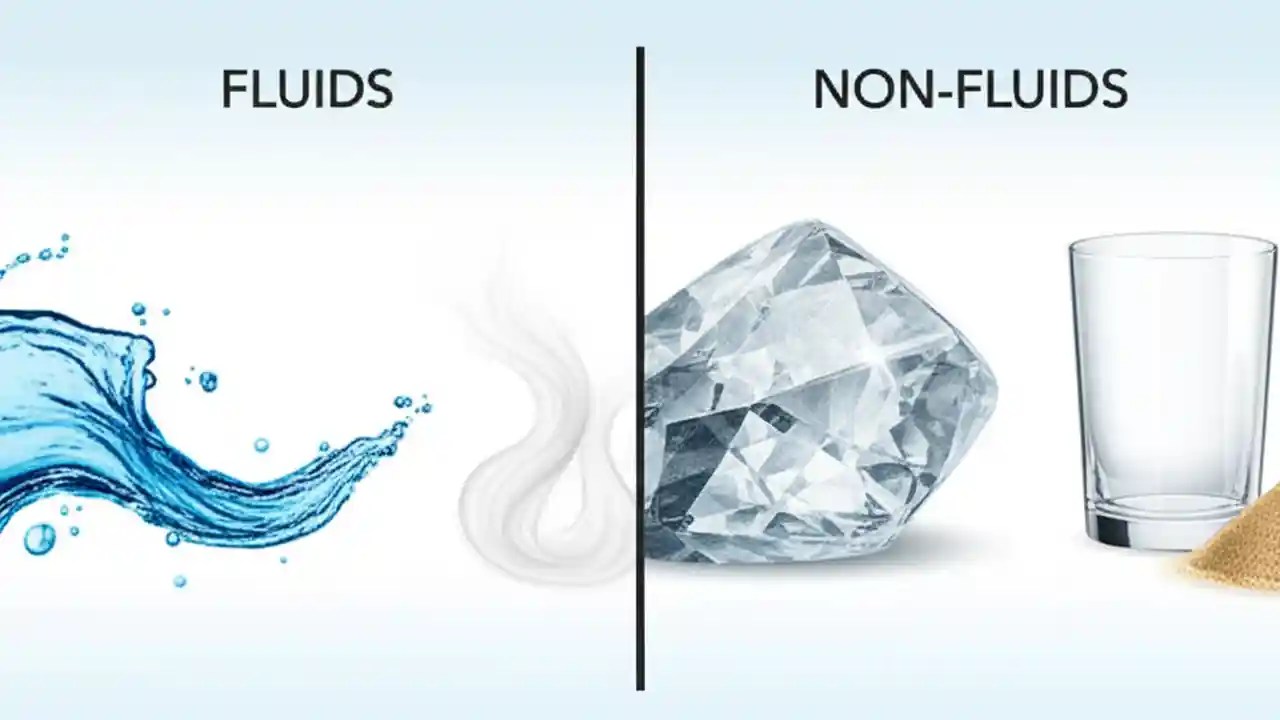 FLUIDS

NON-FLUIDS