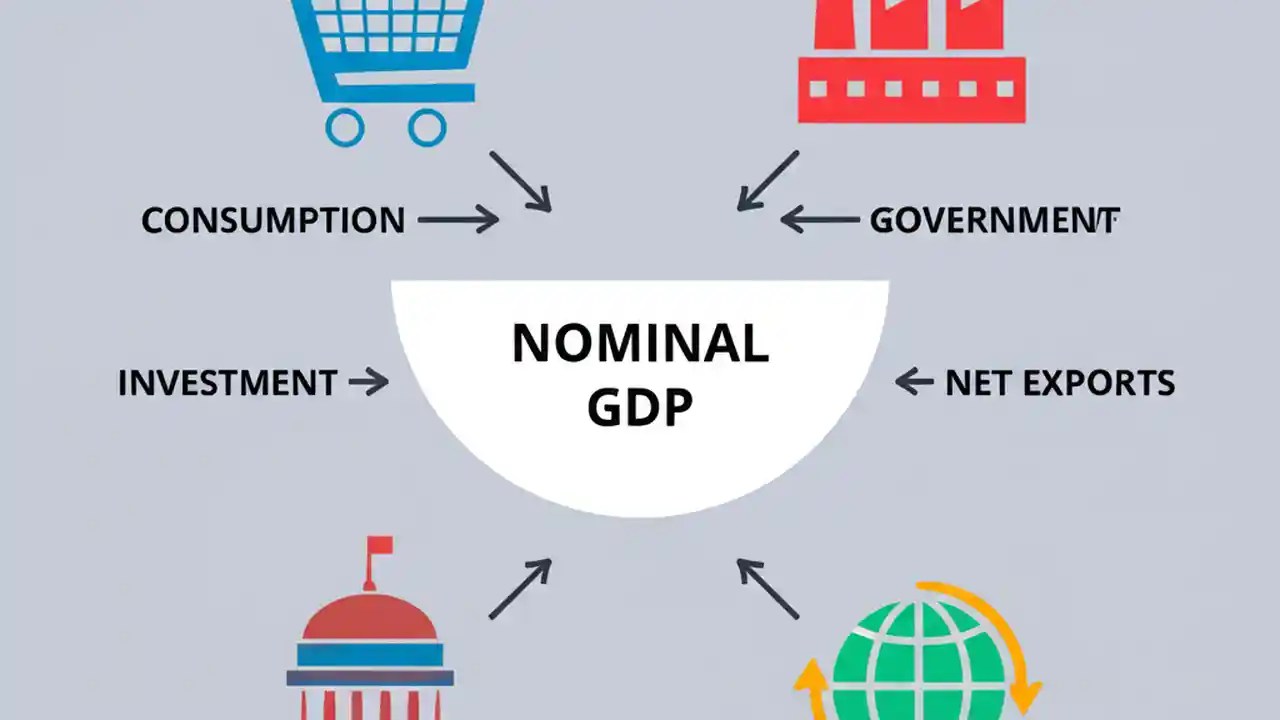 CONSUMPTION

GOVERNMENT

NOMINAL GDP

INVESTMENT

NET EXPORTS