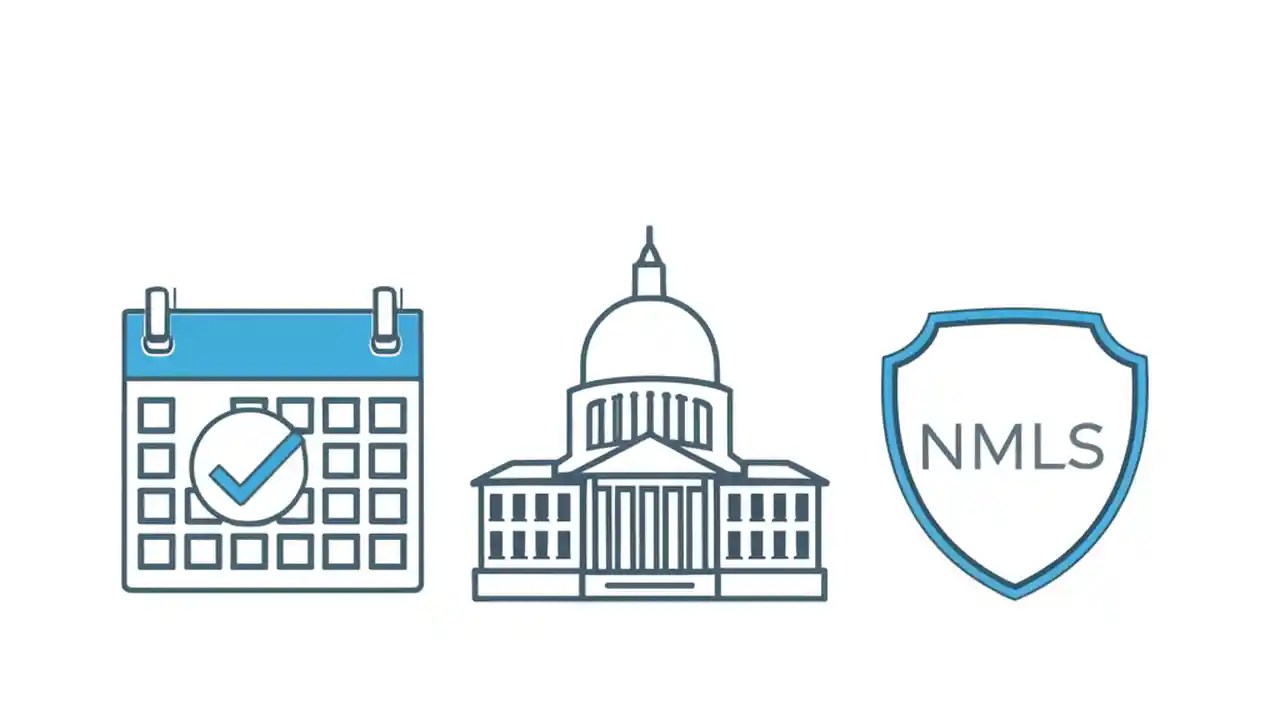 NMLS