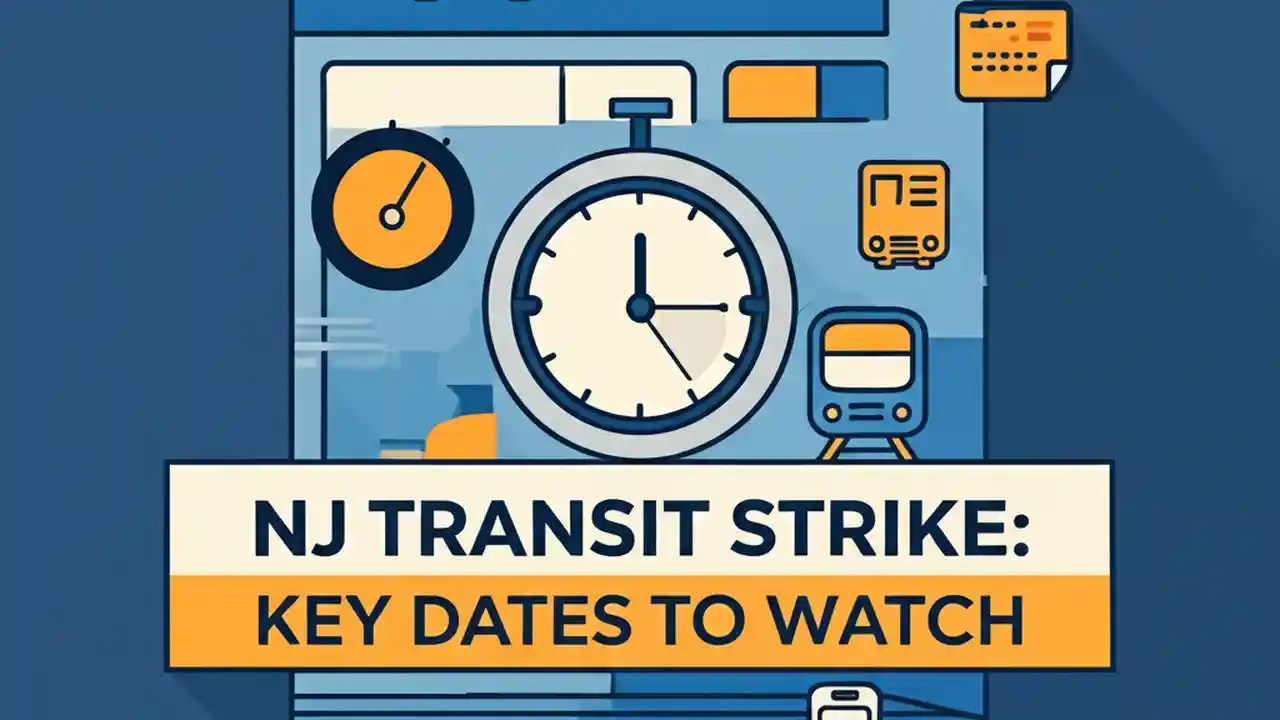 NJ TRANSIT STRIKE:
KEY DATES TO WATCH