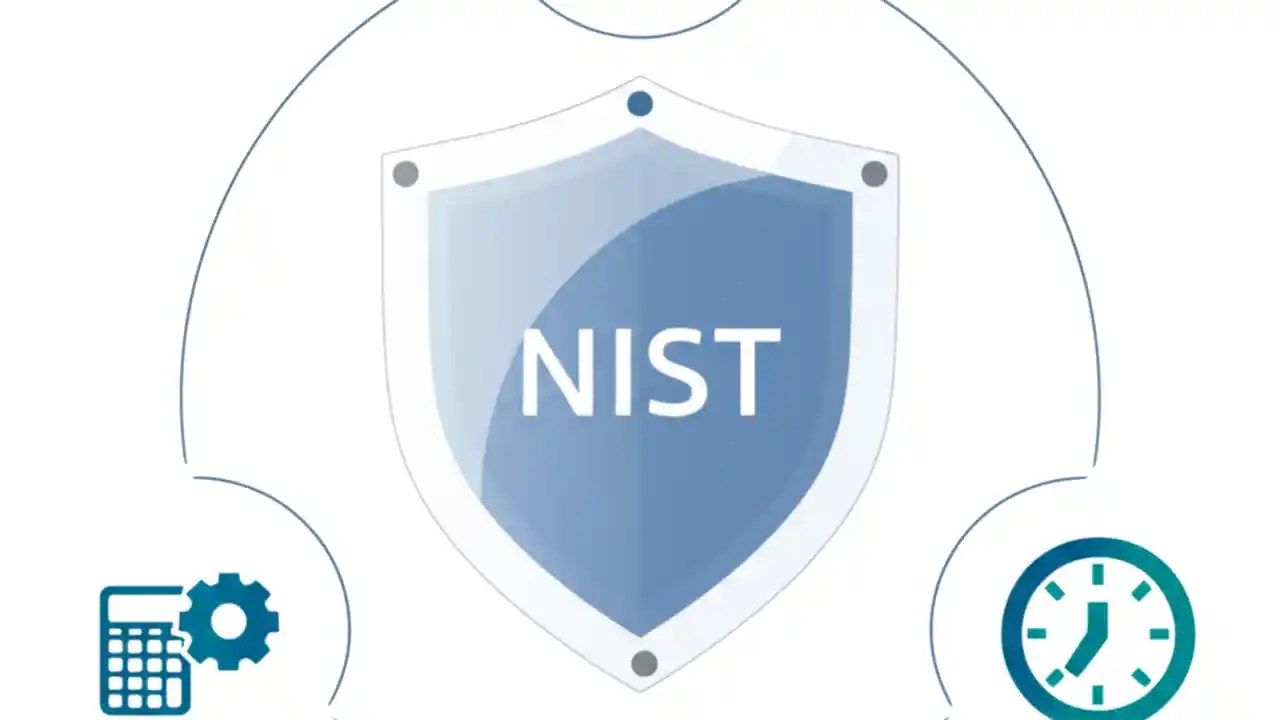 NIST