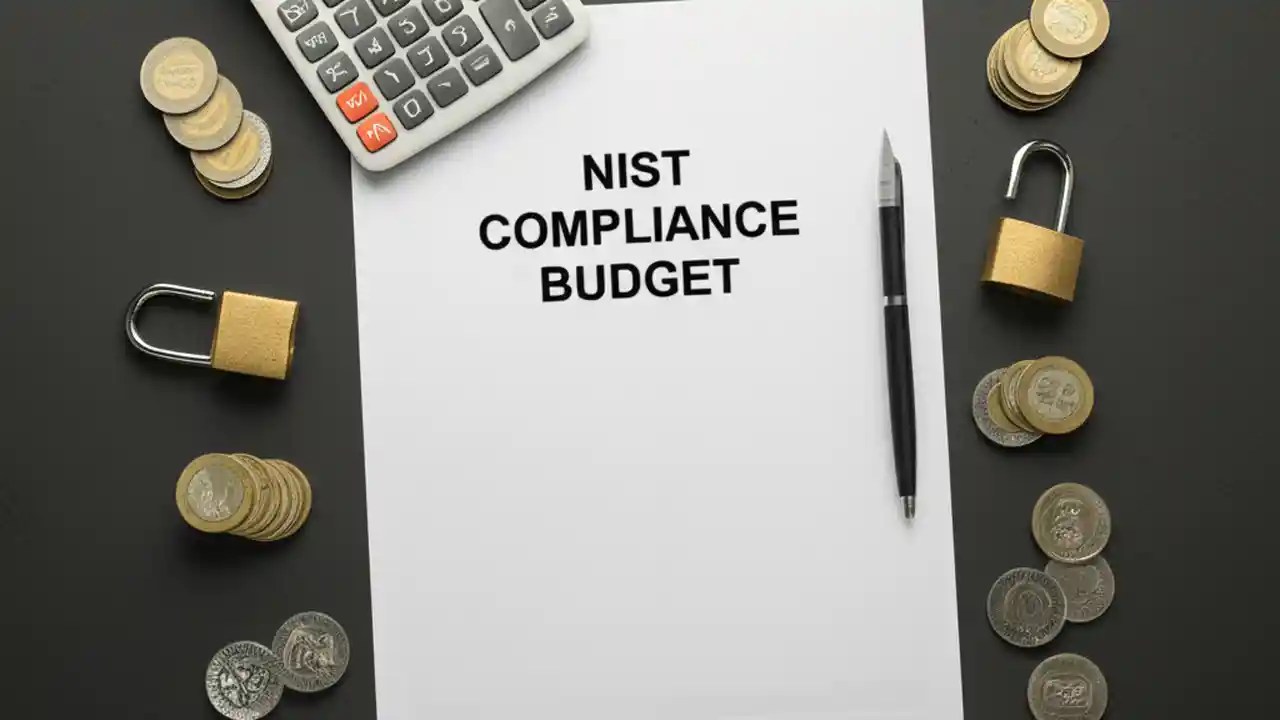 NIST
COMPLIANCE
BUDGET