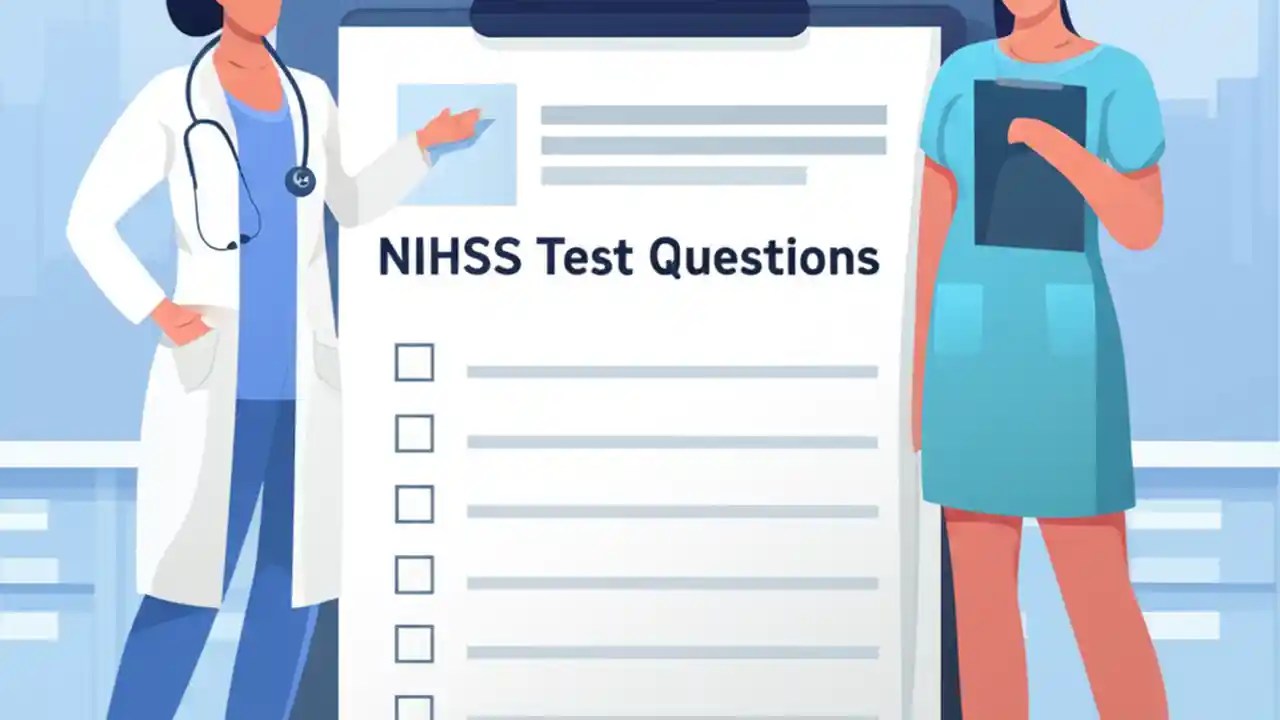 NIHSS Test Questions