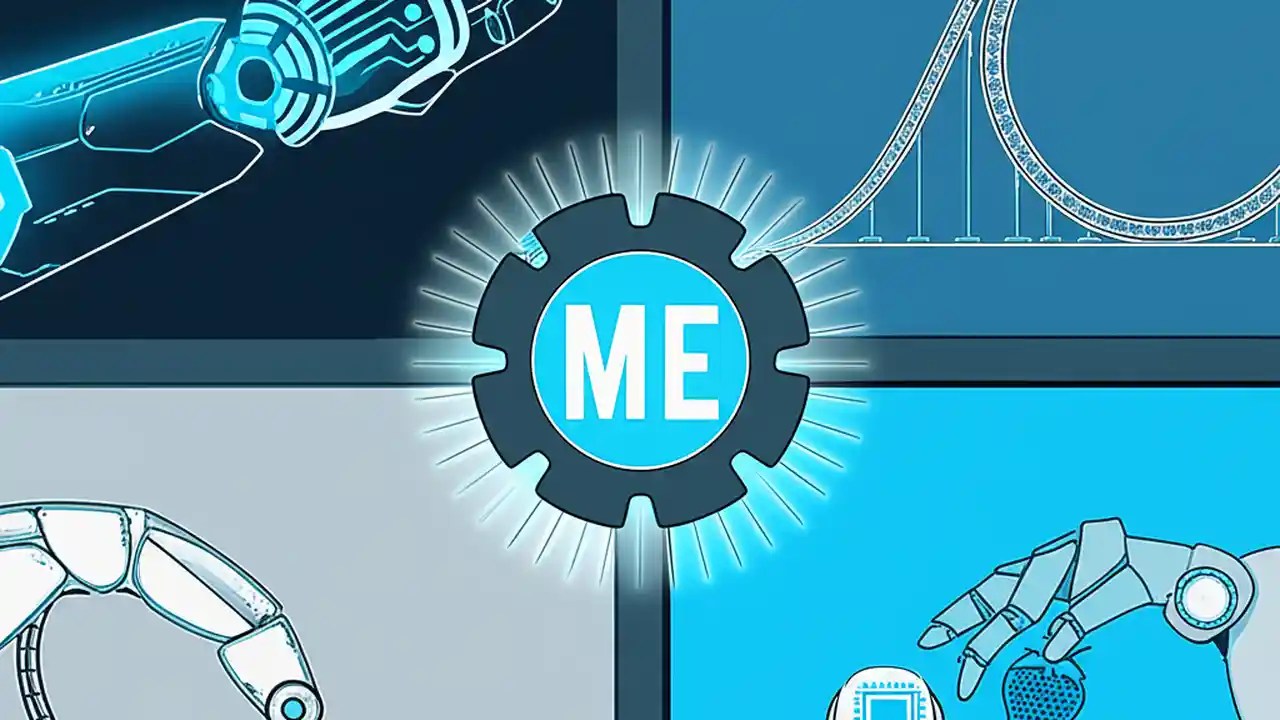 ME