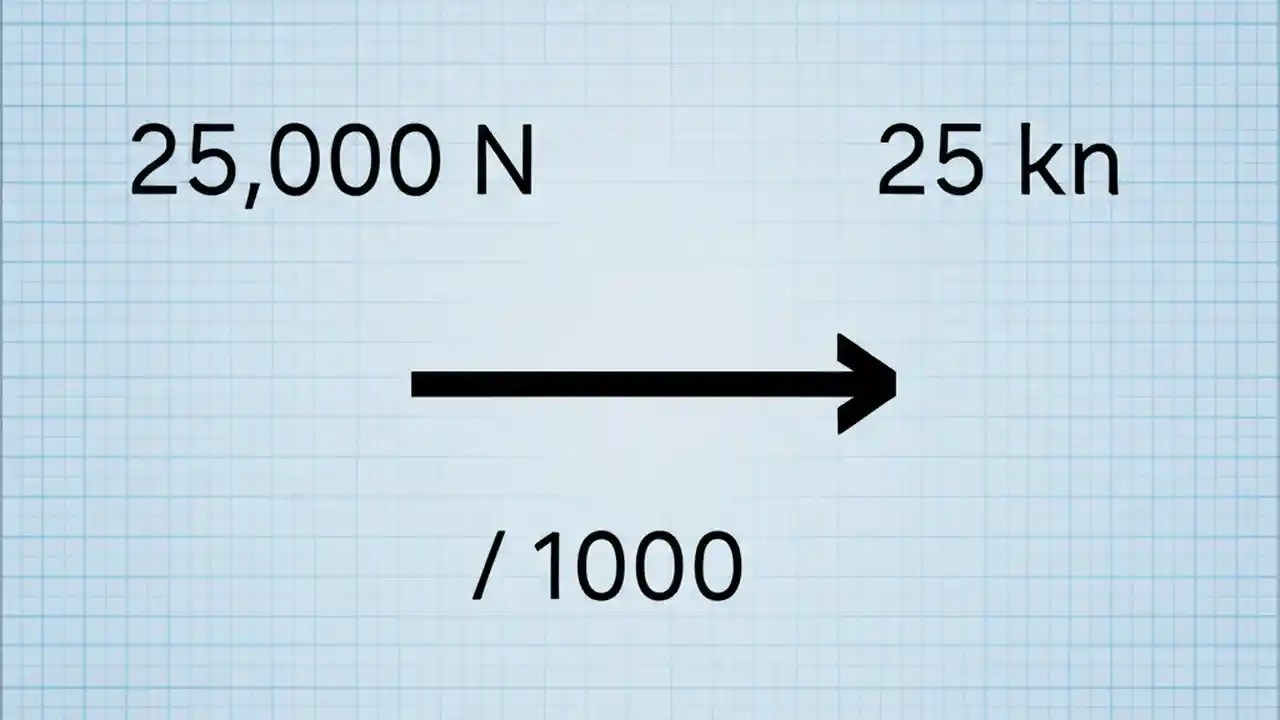 25,000 N

25 kn

/ 1000