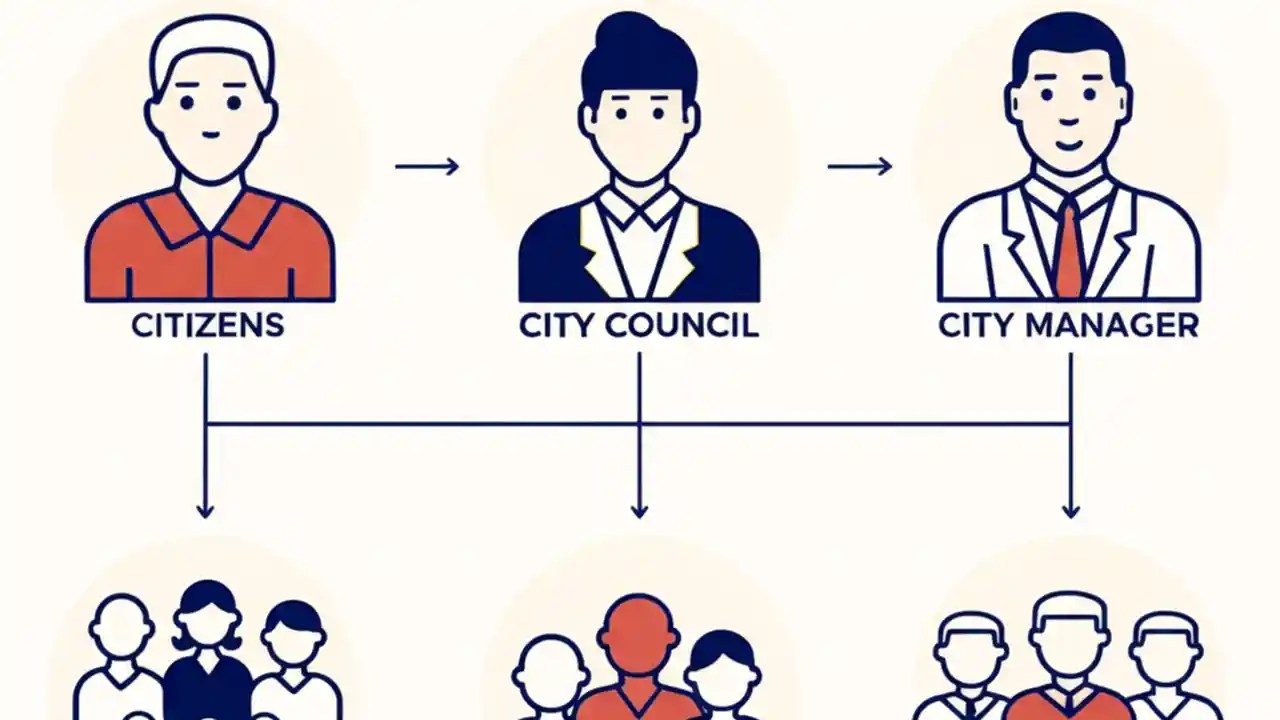 CITIZENS

CITY COUNCIL

CITY MANAGER