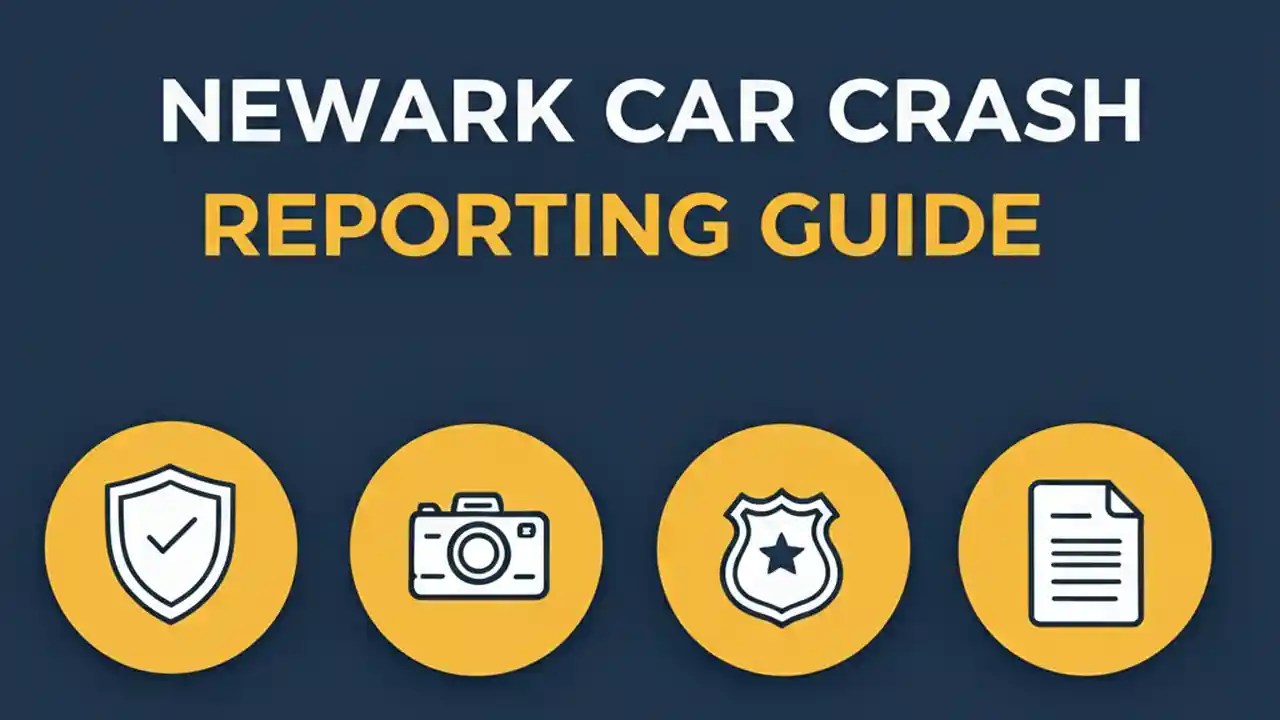 NEWARK CAR CRASH
REPORTING GUIDE