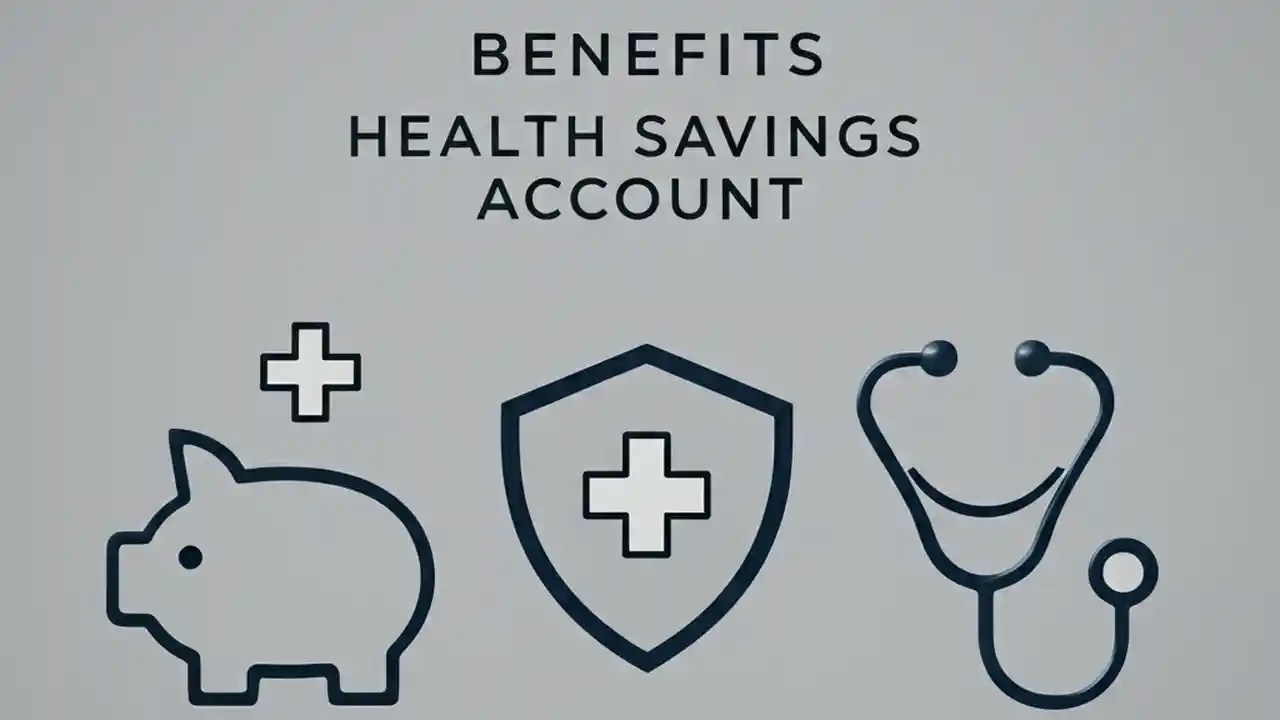 BENEFITS
HEALTH SAVINGS ACCOUNT