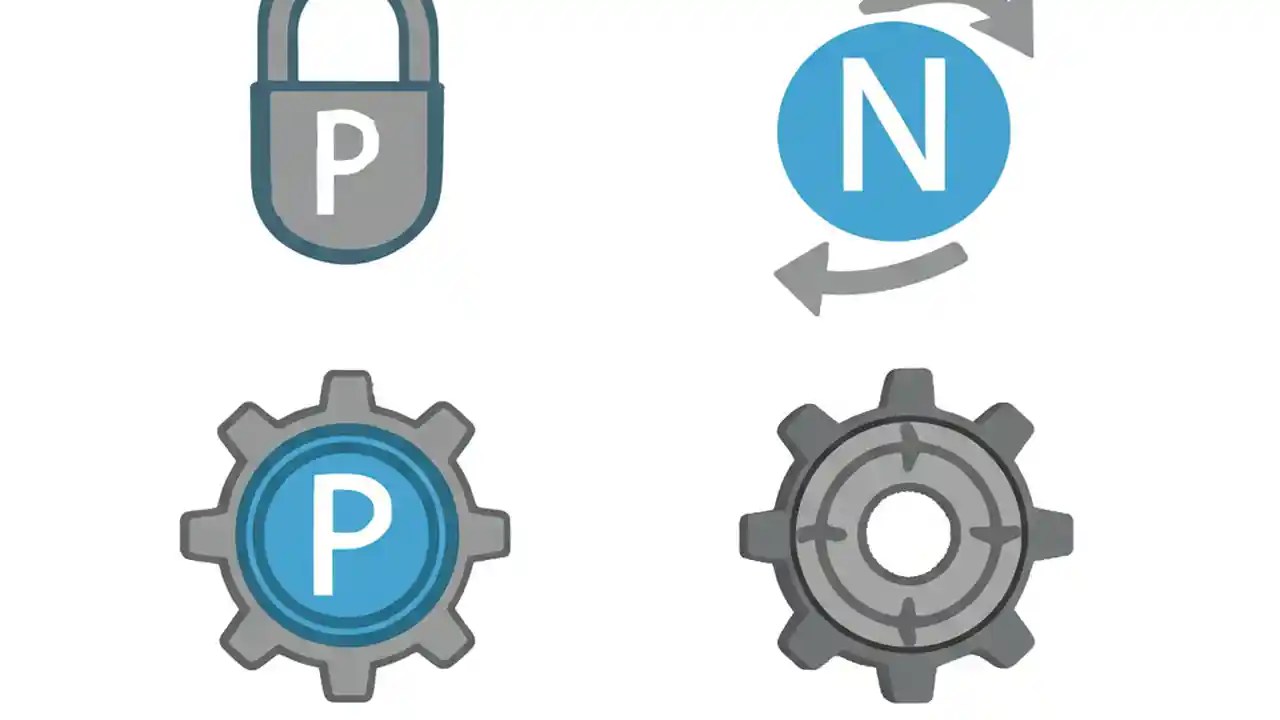 P

N

P