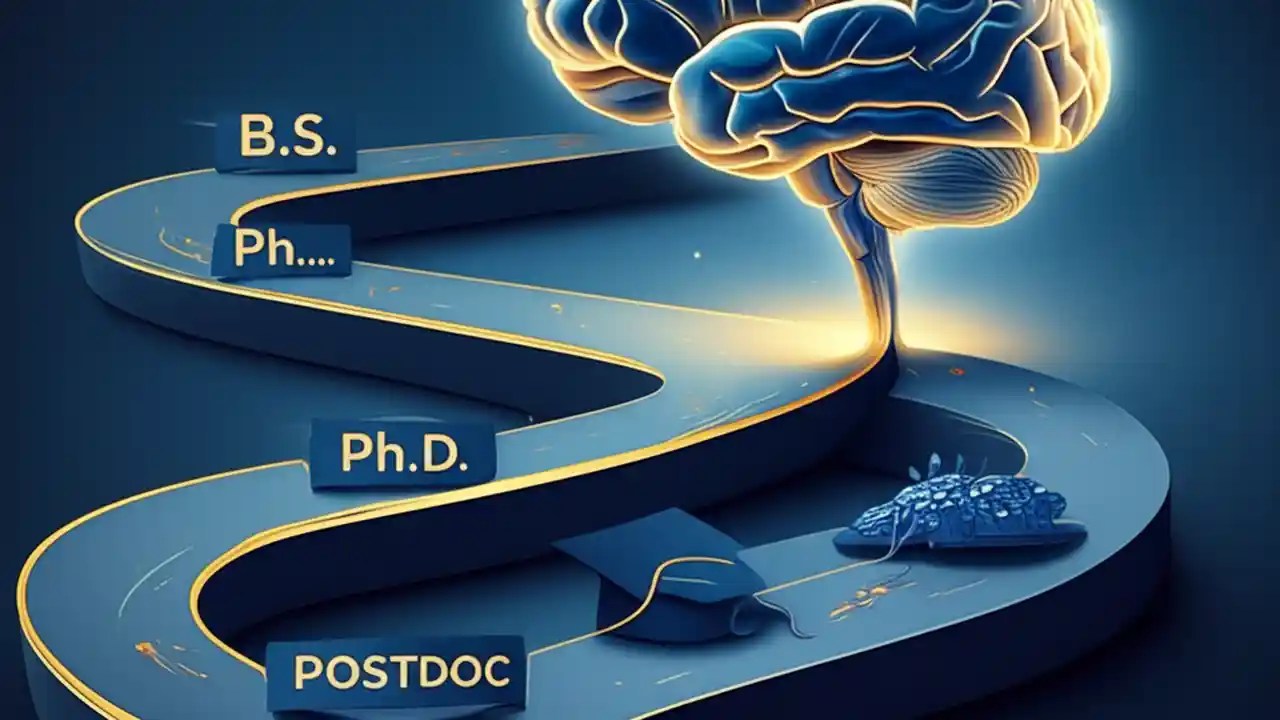 B.S.

Ph....

Ph.D.

POSTDOC