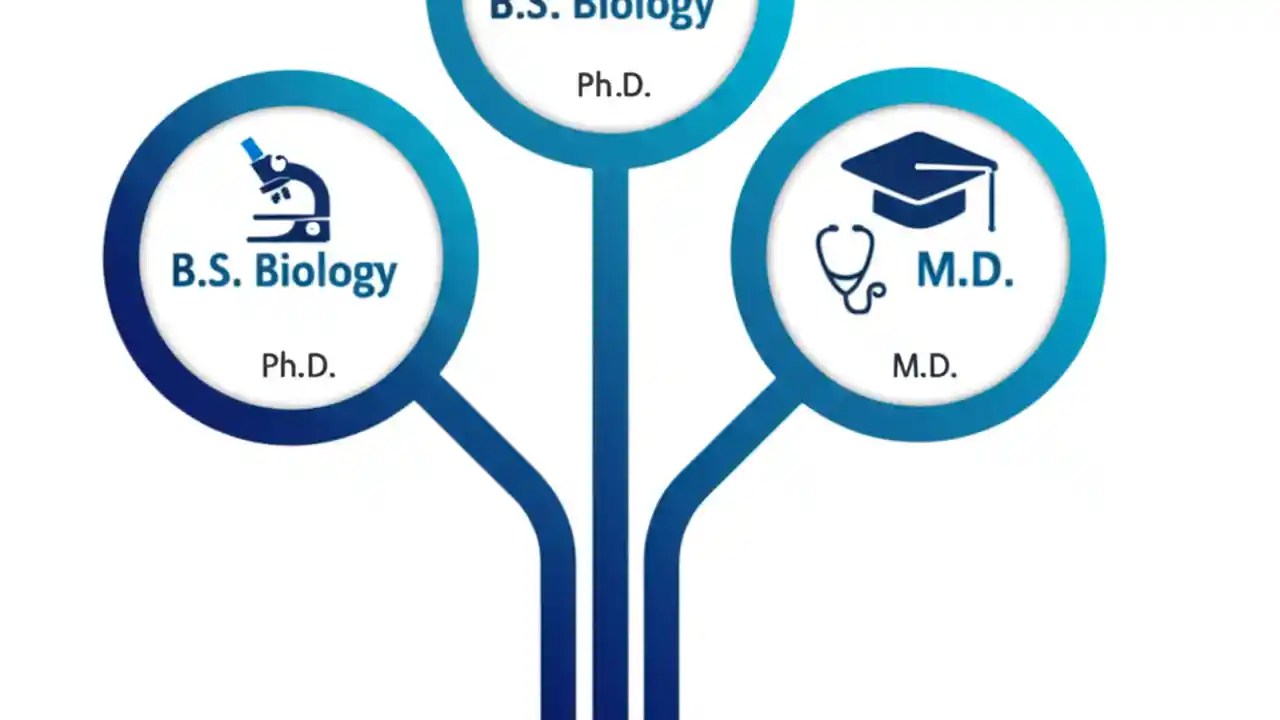 B.S. Biology

Ph.D.

B.S. Biology

Ph.D.

M.D.

M.D.