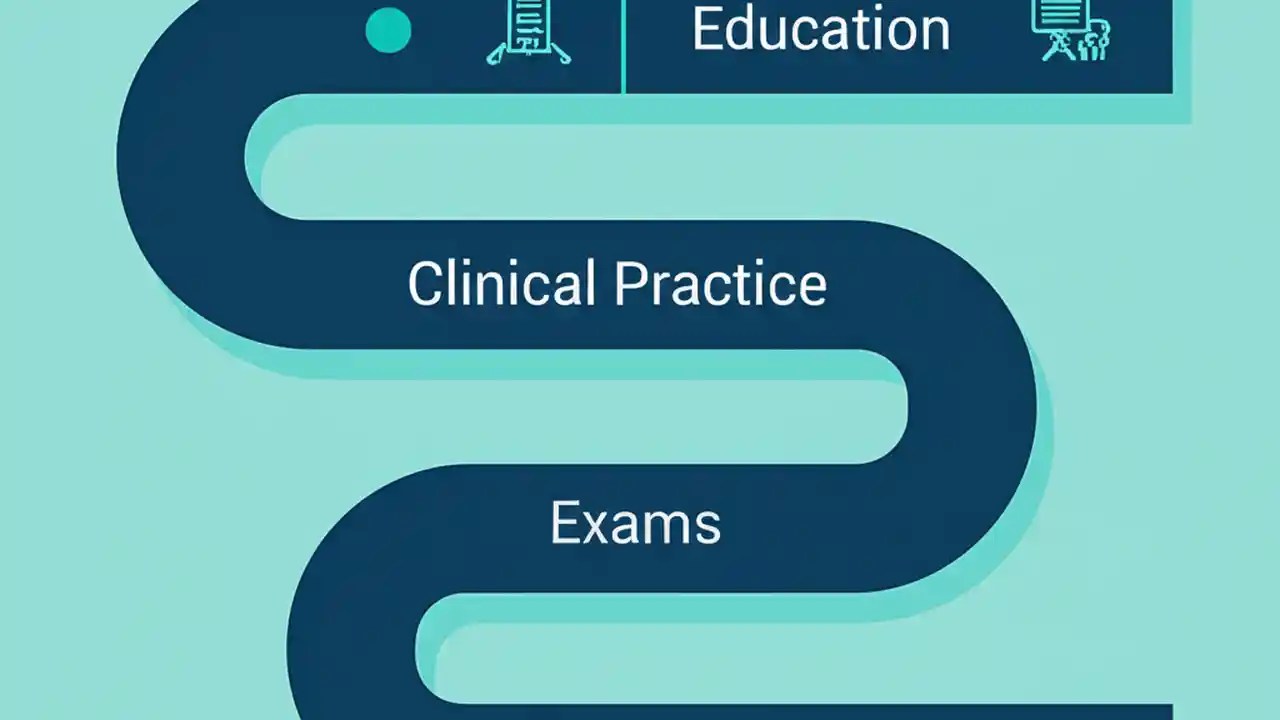 Education

Clinical Practice

Exams