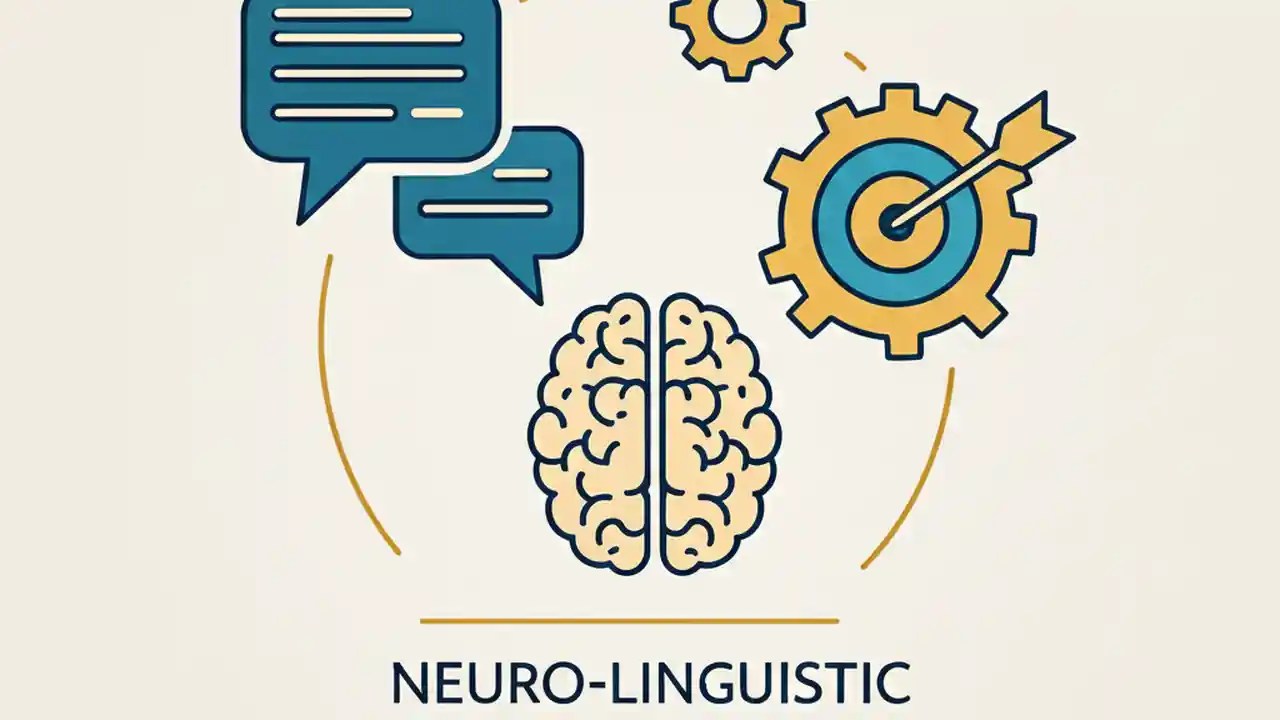 NEURO-LINGUISTIC