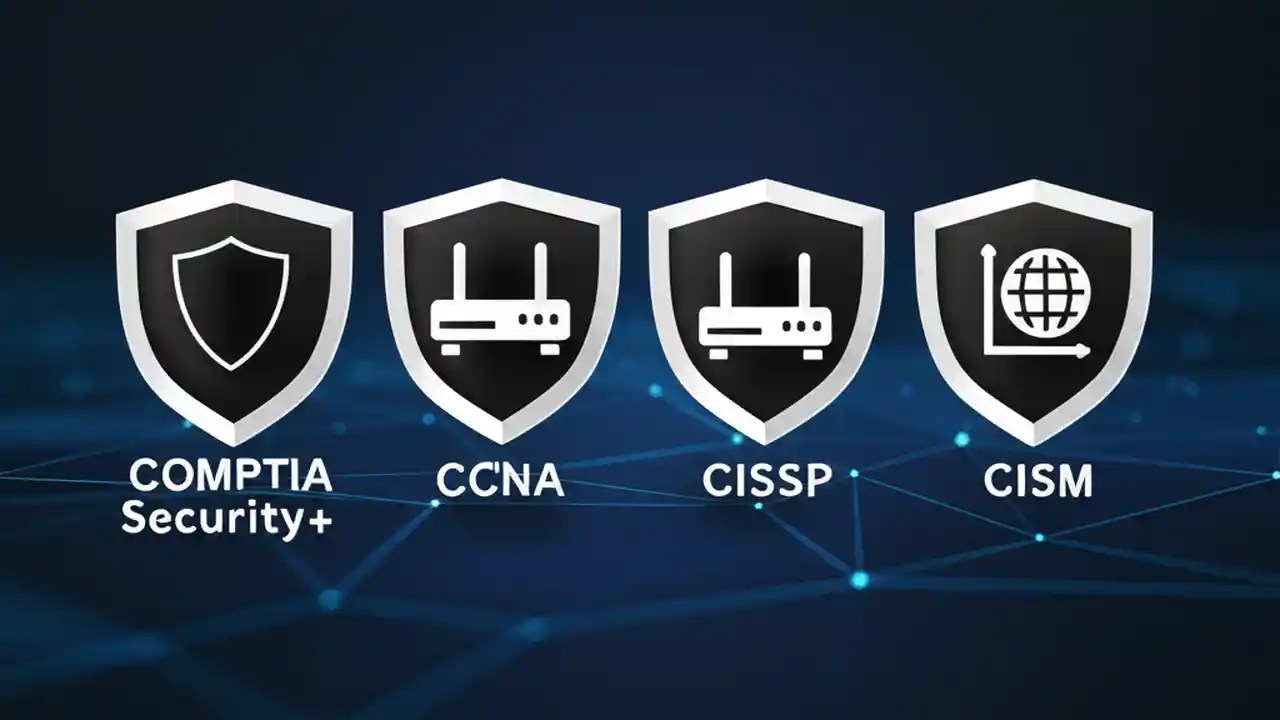 COMPTIA Security+

CC'NA

CISSP

CISM